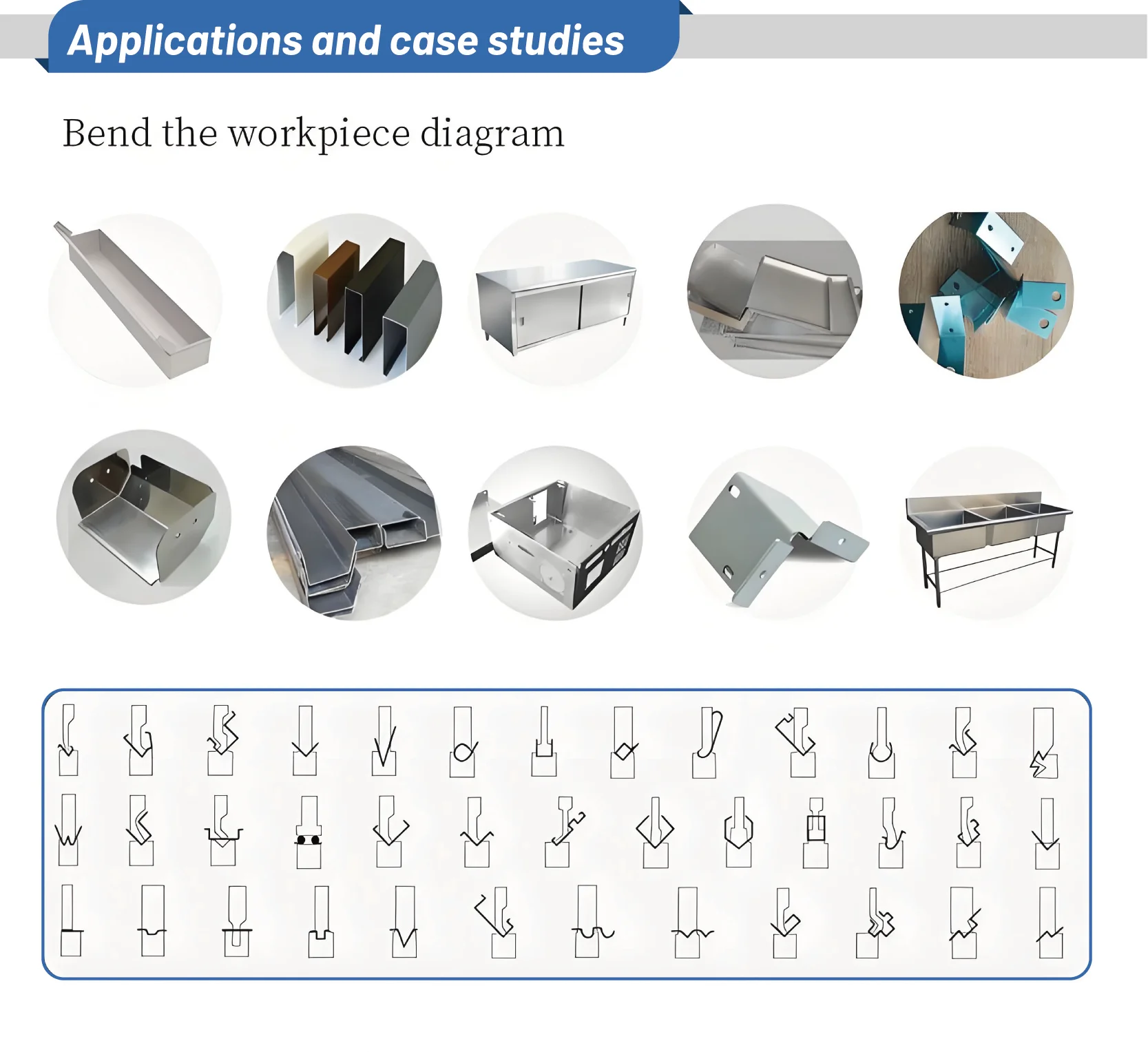 Applications and case studies

Bend the workpiece diagram