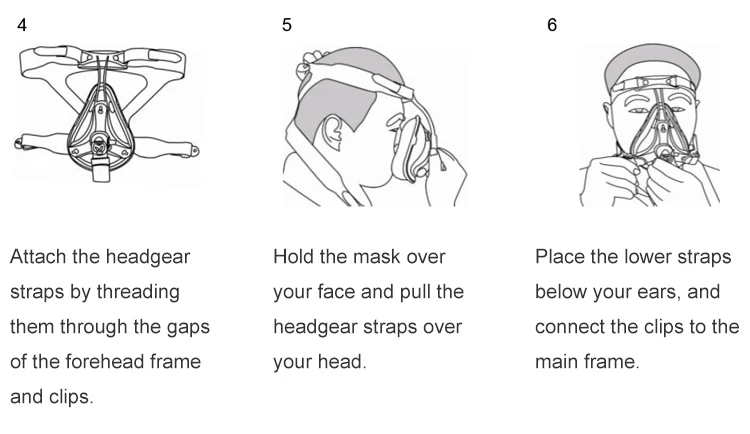 4

Attach the headgear straps by threading them through the gaps of the forehead frame and clips.

5

Hold the mask over your face and pull the headgear straps over your head.

6

Place the lower straps below your ears, and connect the clips to the main frame.