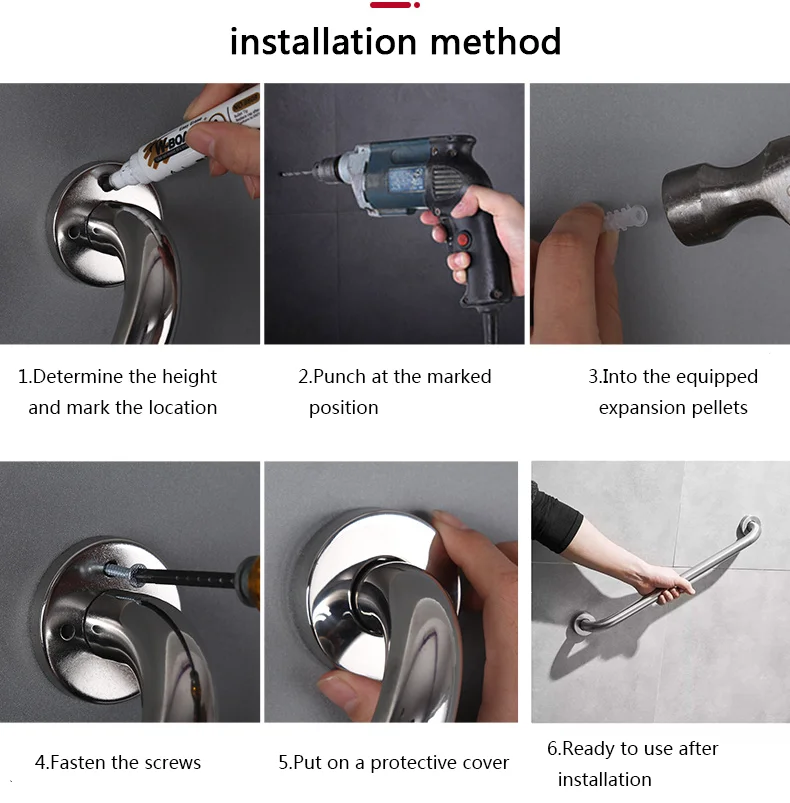 installation method

1.Determine the height and mark the location

2.Punch at the marked position

3.Into the equipped expansion pellets

4.Fasten the screws

5.Put on a protective cover

6.Ready to use after installation