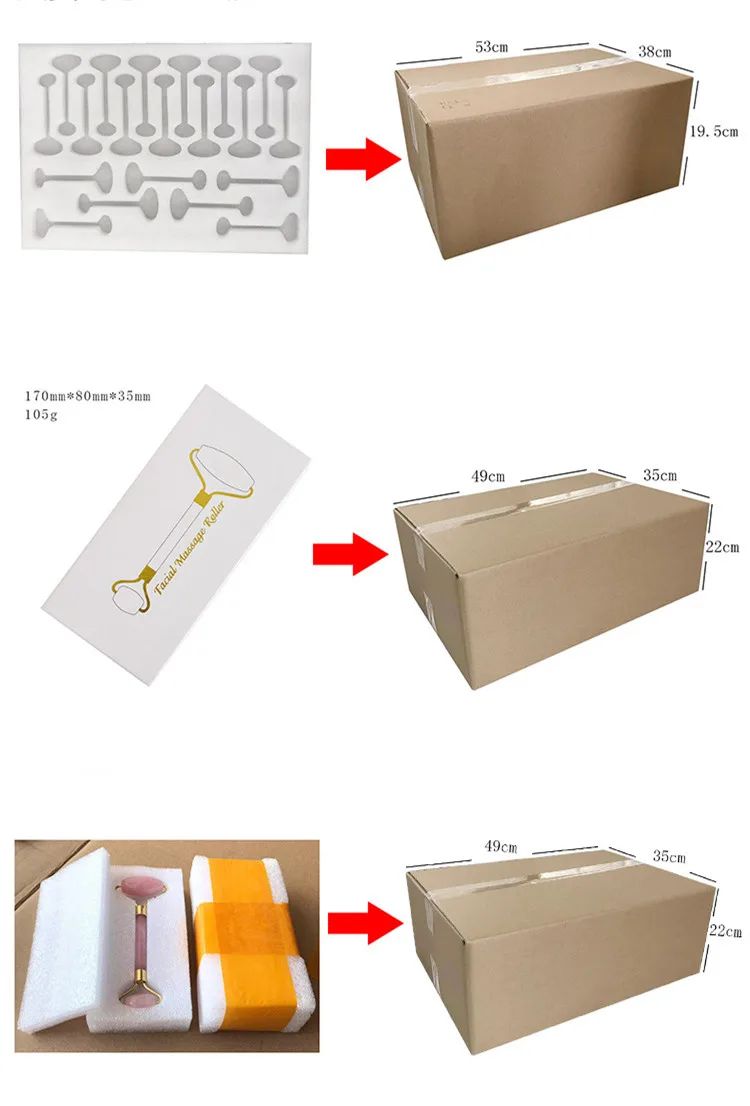 53cm
38cm
19.5cm

170mm*80mm*35mm
105g

Facial Massage Roller

49cm
35cm
22cm

49cm
35cm
22cm