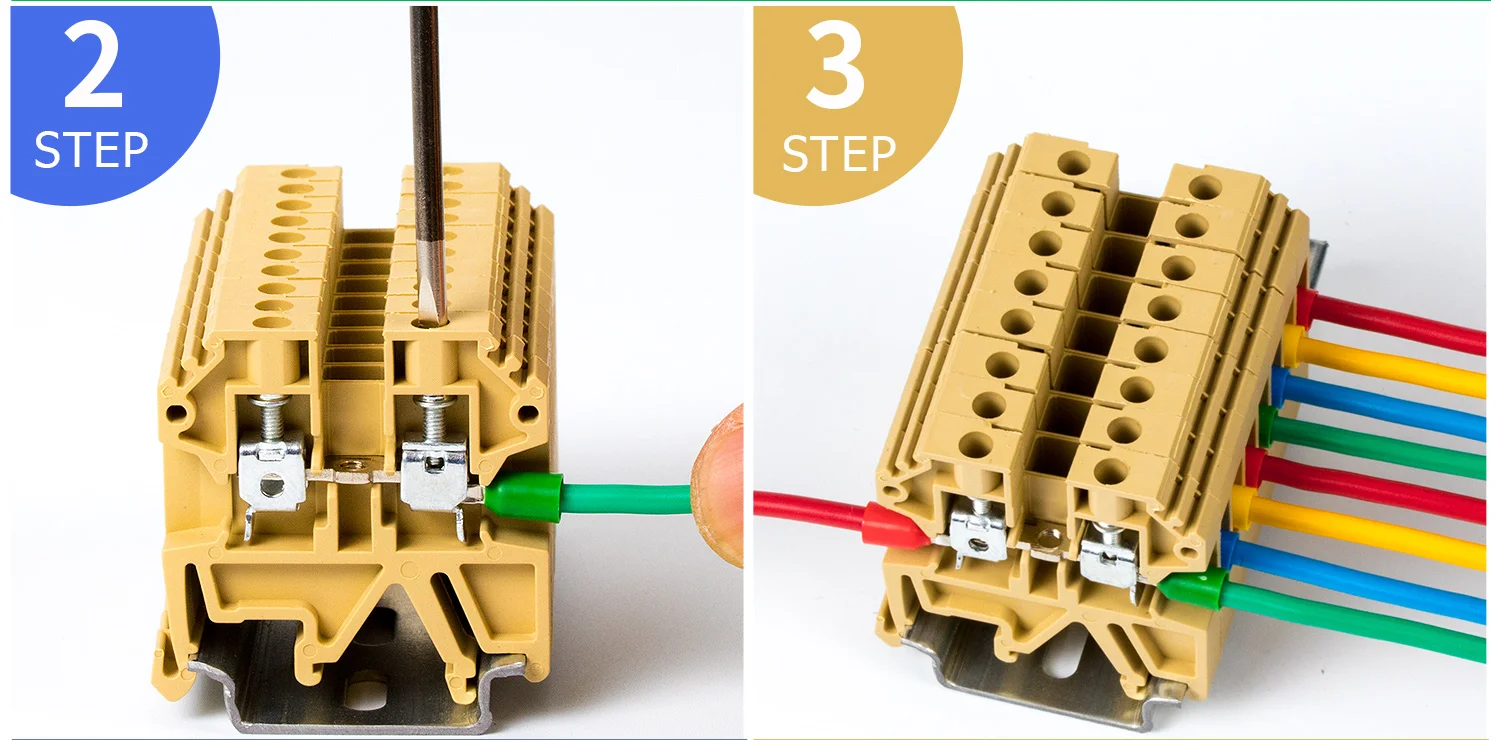 2
STEP

3
STEP