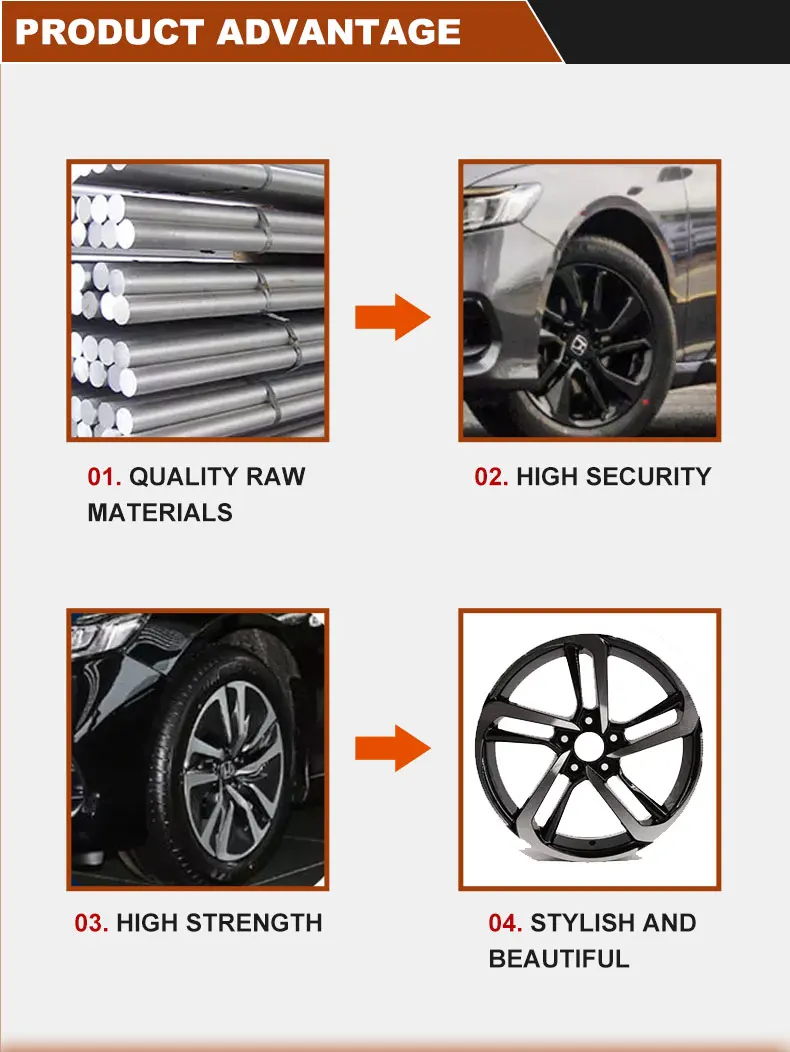 PRODUCT ADVANTAGE

01. QUALITY RAW MATERIALS

02. HIGH SECURITY

03. HIGH STRENGTH

04. STYLISH AND BEAUTIFUL