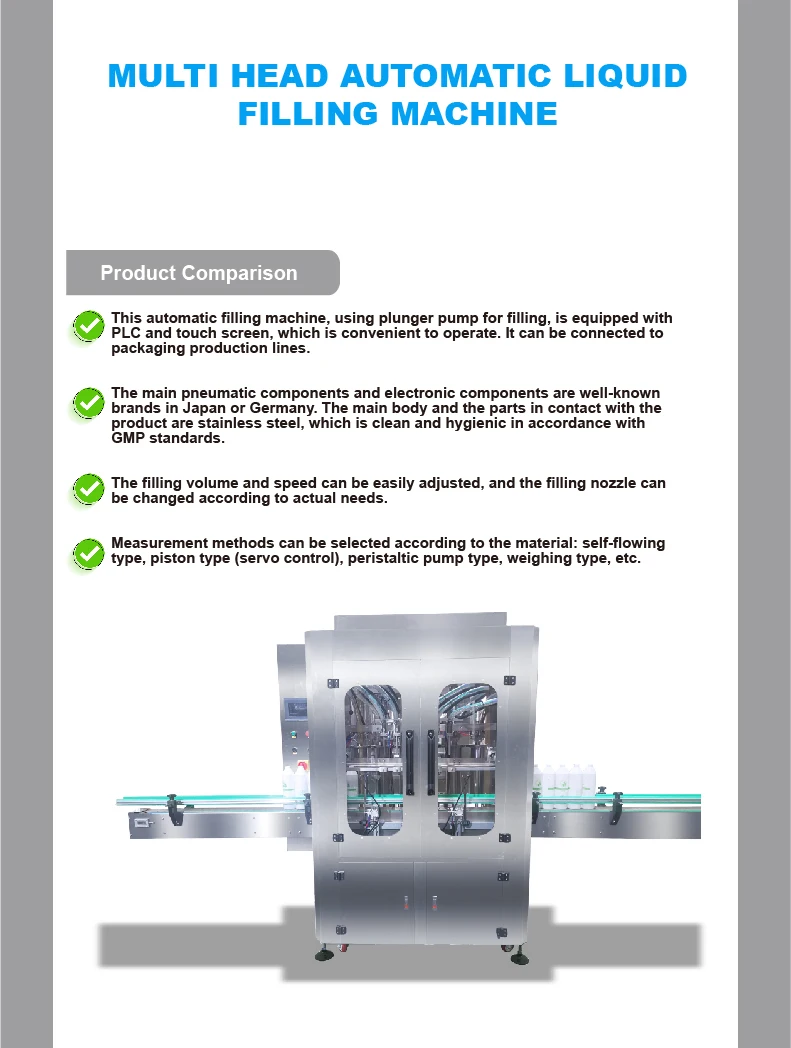 MULTI HEAD AUTOMATIC LIQUID FILLING MACHINE

Product Comparison

This automatic filling machine, using plunger pump for filling, is equipped with PLC and touch screen, which is convenient to operate. It can be connected to packaging production lines.

The main pneumatic components and electronic components are well-known brands in Japan or Germany. The main body and the parts in contact with the product are stainless steel, which is clean and hygienic in accordance with GMP standards.

The filling volume and speed can be easily adjusted, and the filling nozzle can be changed according to actual needs.

Measurement methods can be selected according to the material: self-flowing type, piston type (servo control), peristaltic pump type, weighing type, etc.