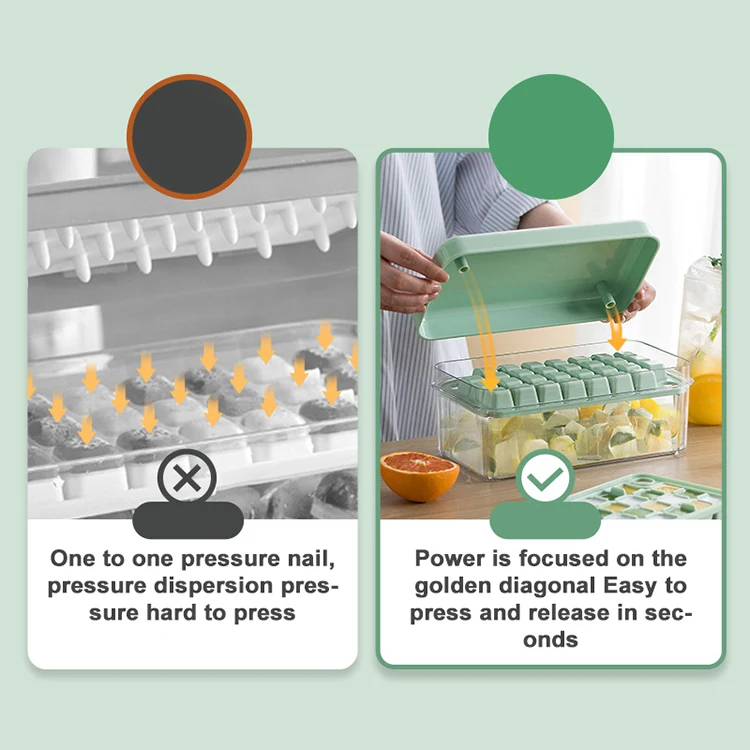 One to one pressure nail, pressure dispersion pressure hard to press

Power is focused on the golden diagonal Easy to press and release in seconds