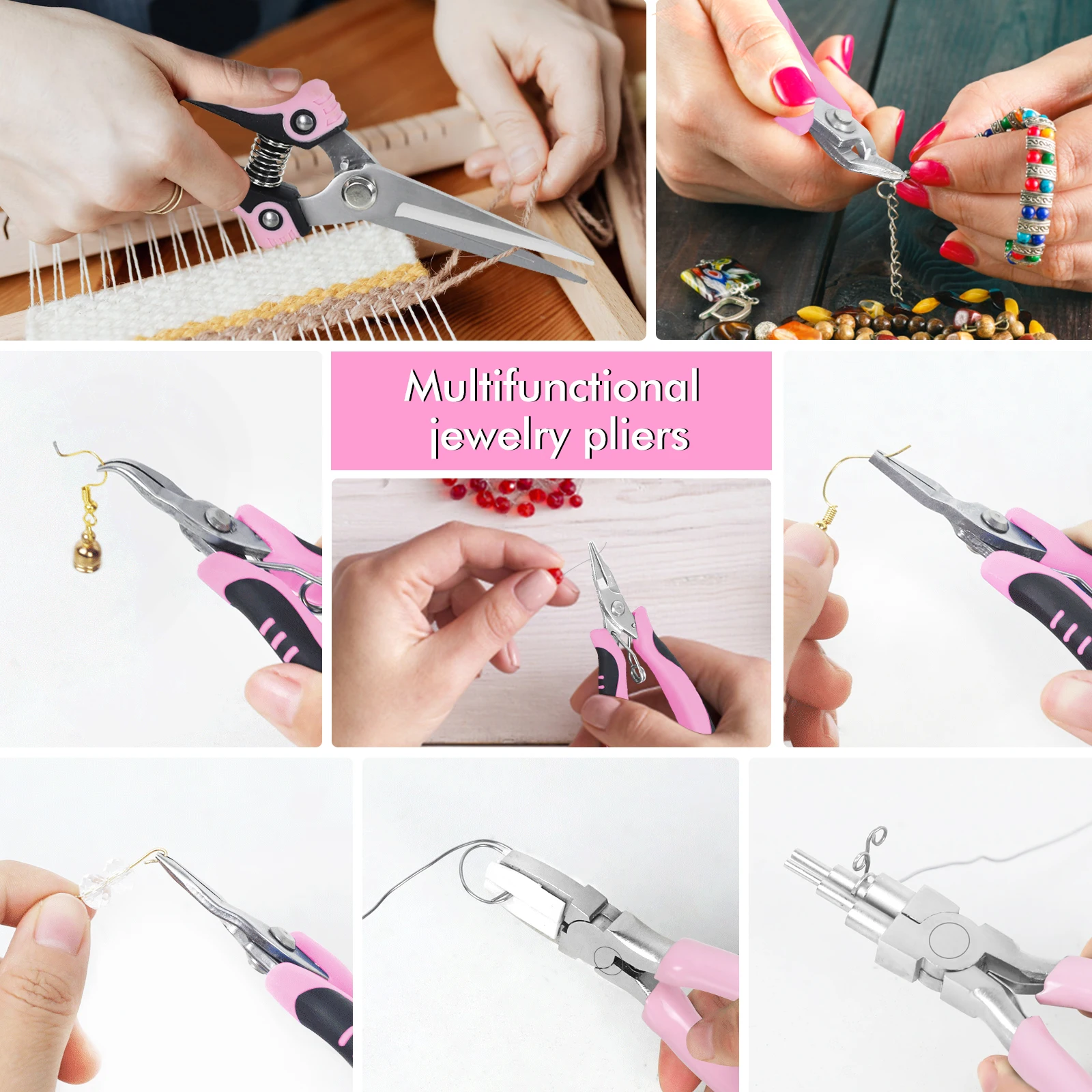 Multifunctional jewelry pliers