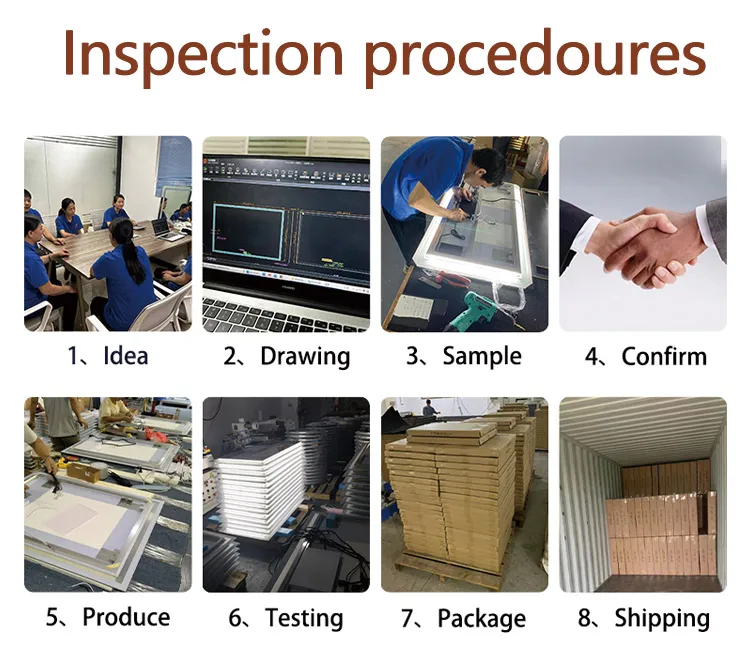 Inspection procedoures

1、Idea

2、Drawing

3、Sample

4、Confirm

5、Produce

6、Testing

7、Package

8、Shipping