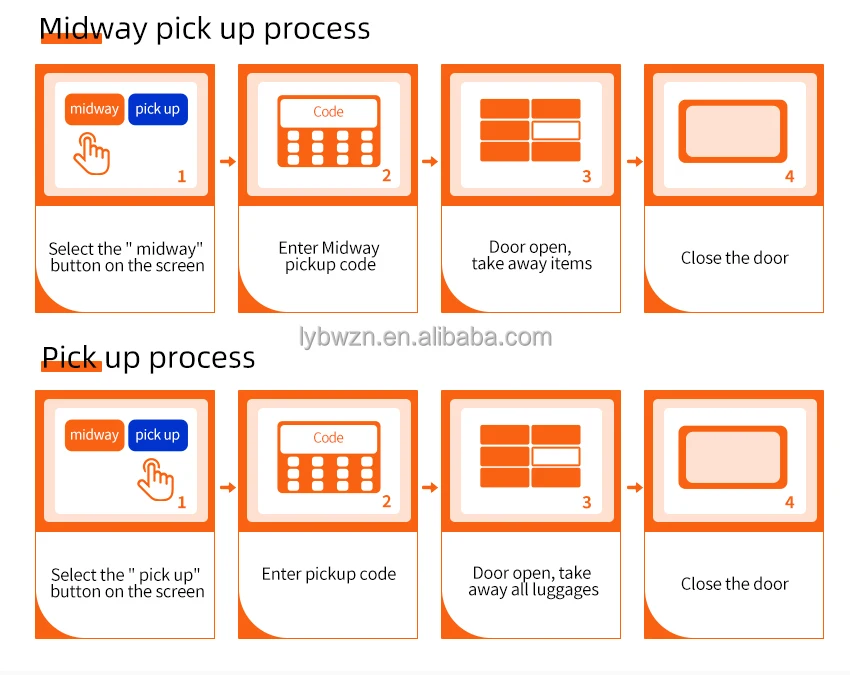 Midway pick up process

midway pick up
1
Select the " midway" button on the screen

Code
2
Enter Midway pickup code

3
Door open, take away items

4
Close the door

lybwzn.en.alibaba.com

Pick up process

midway pick up
1
Select the " pick up" button on the screen

Code
2
Enter pickup code

3
Door open, take away all luggages

4
Close the door