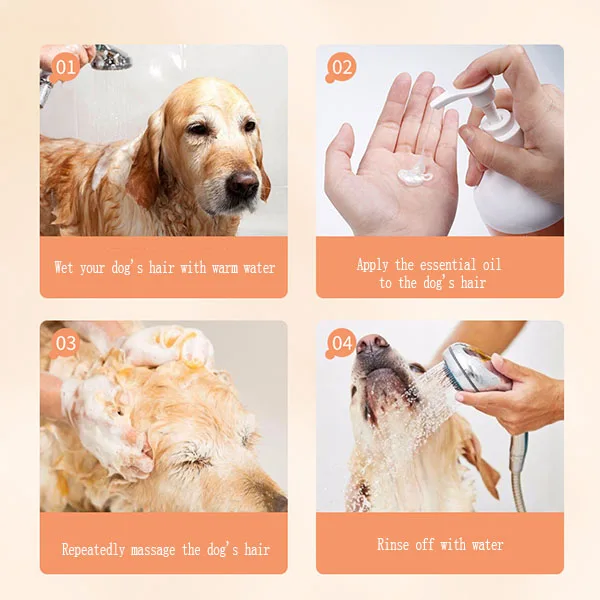 01

Wet your dog's hair with warm water

02

Apply the essential oil to the dog's hair

03

Repeatedly massage the dog's hair

04

Rinse off with water