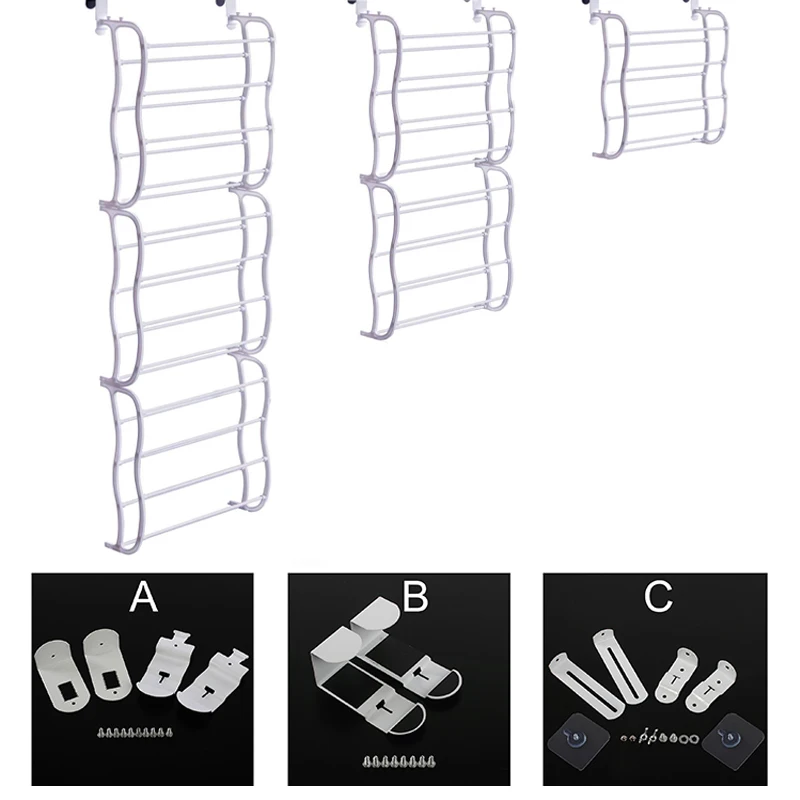 A

B

C