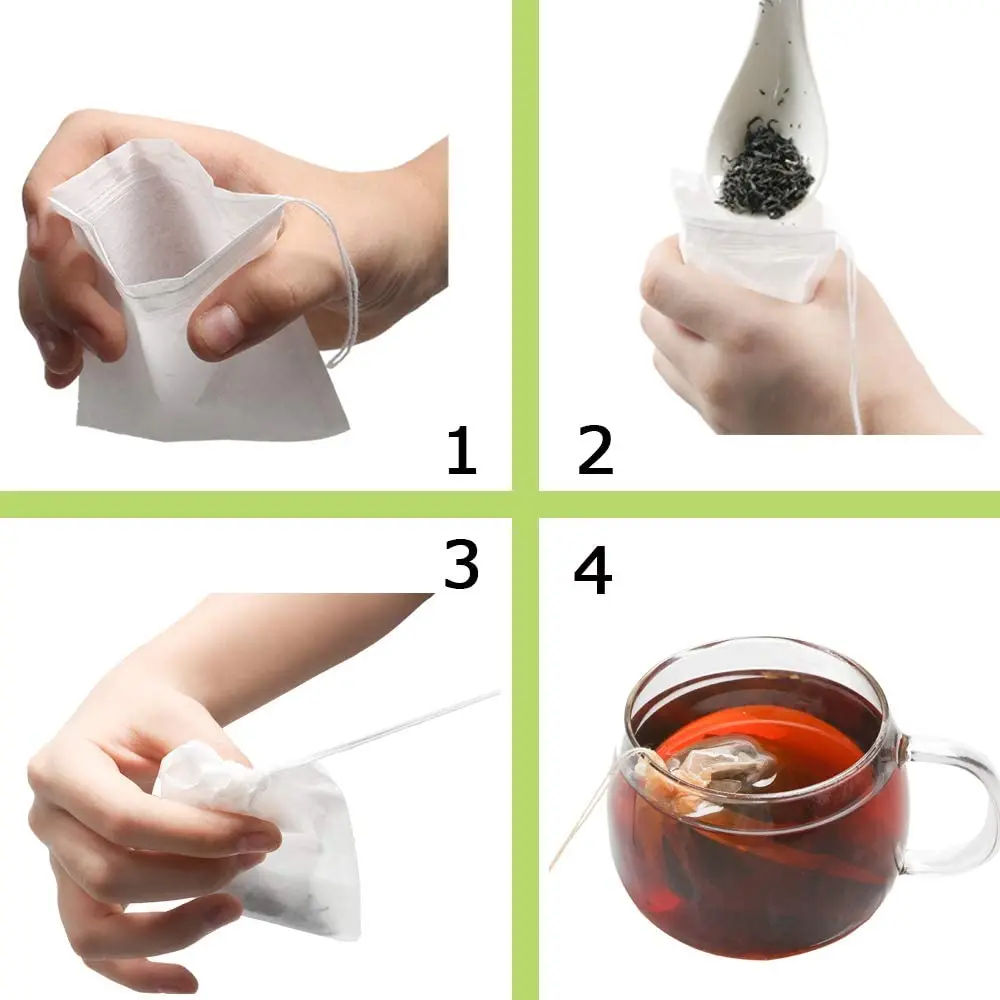 1

2

3

4