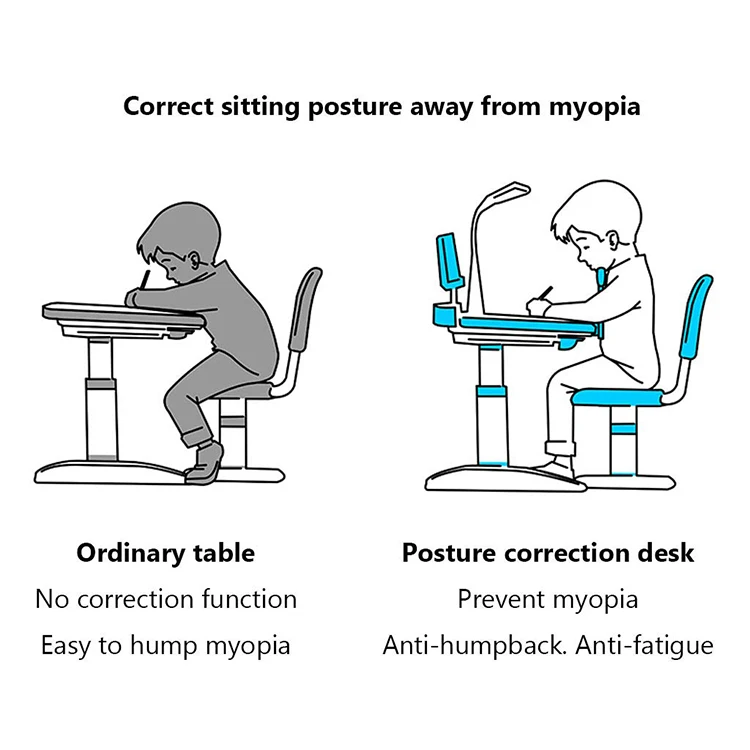 Correct sitting posture away from myopia

Ordinary table
No correction function
Easy to hump myopia

Posture correction desk
Prevent myopia
Anti-humpback. Anti-fatigue