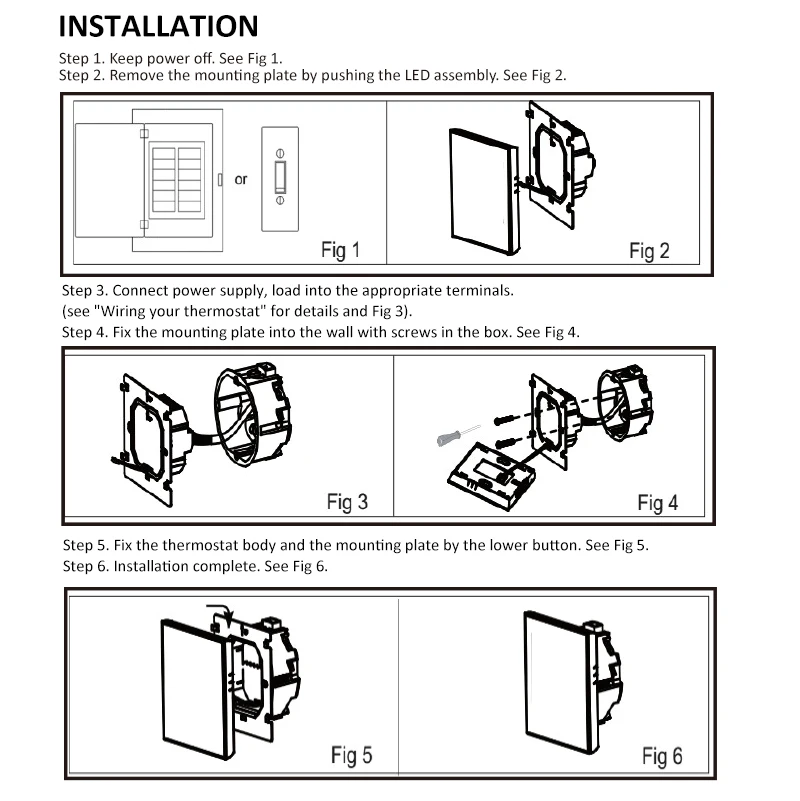 INSTALLATION

Step 1. Keep power off. See Fig 1.
Step 2. Remove the mounting plate by pushing the LED assembly. See Fig 2.

or

Fig 1

Fig 2

Step 3. Connect power supply, load into the appropriate terminals.
(see "Wiring your thermostat" for details and Fig 3).
Step 4. Fix the mounting plate into the wall with screws in the box. See Fig 4.

Fig 3

Fig 4

Step 5. Fix the thermostat body and the mounting plate by the lower button. See Fig 5.
Step 6. Installation complete. See Fig 6.

Fig 5

Fig 6