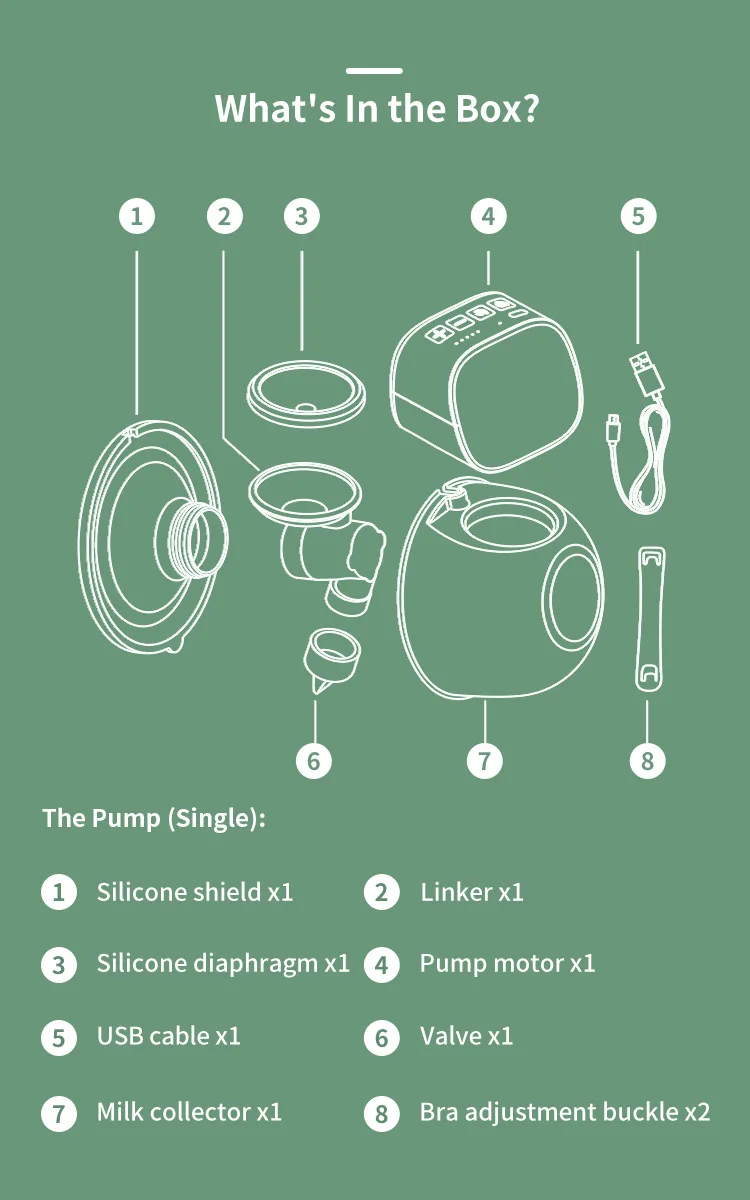 What's In the Box?

1 2 3 4 5

6 7 8

The Pump (Single):

1 Silicone shield x1
2 Linker x1
3 Silicone diaphragm x1
4 Pump motor x1
5 USB cable x1
6 Valve x1
7 Milk collector x1
8 Bra adjustment buckle x2