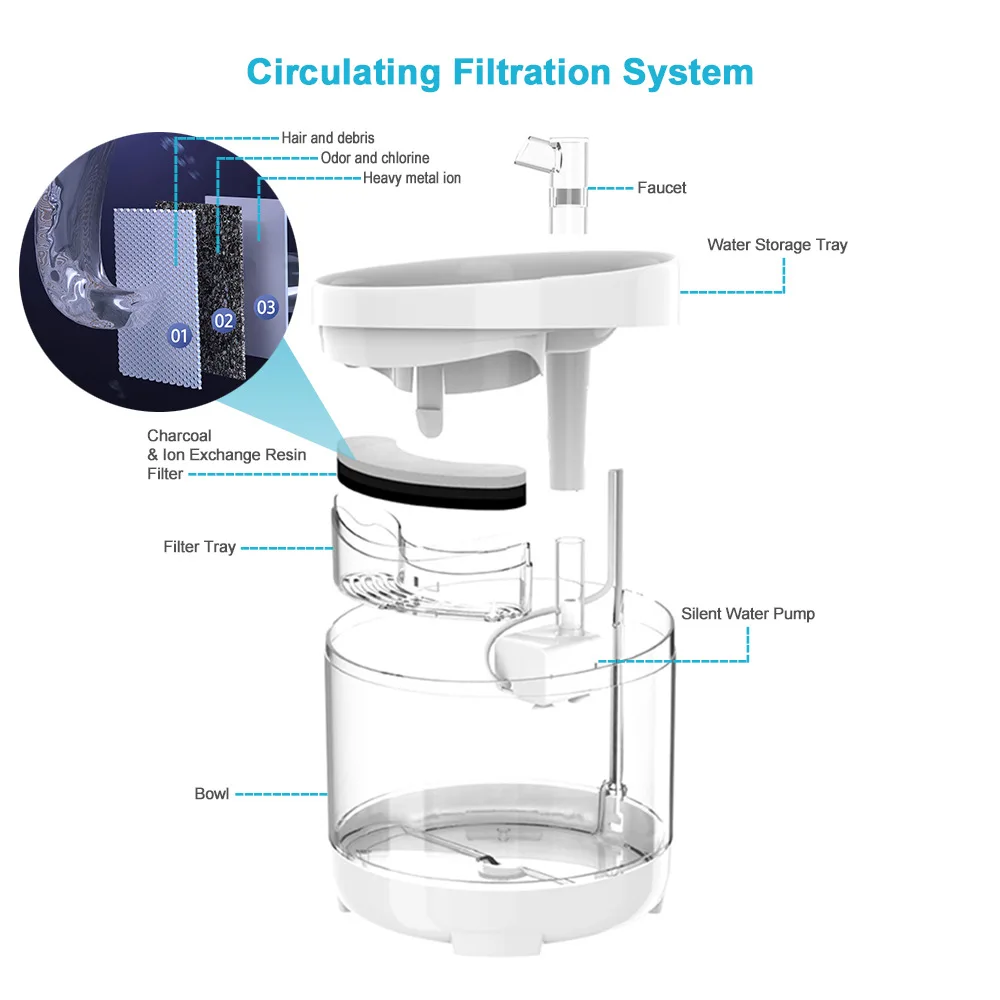 Circulating Filtration System

Hair and debris
Odor and chlorine
Heavy metal ion

01
02
03

Faucet

Water Storage Tray

Charcoal & Ion Exchange Resin Filter

Filter Tray

Silent Water Pump

Bowl