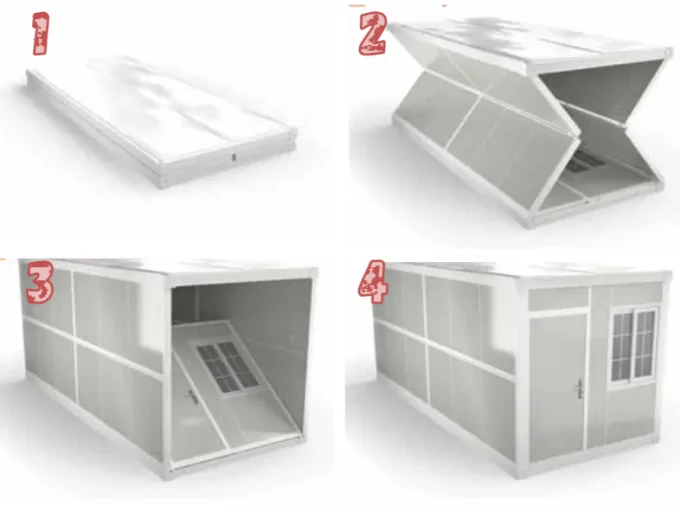 1

2

3

4