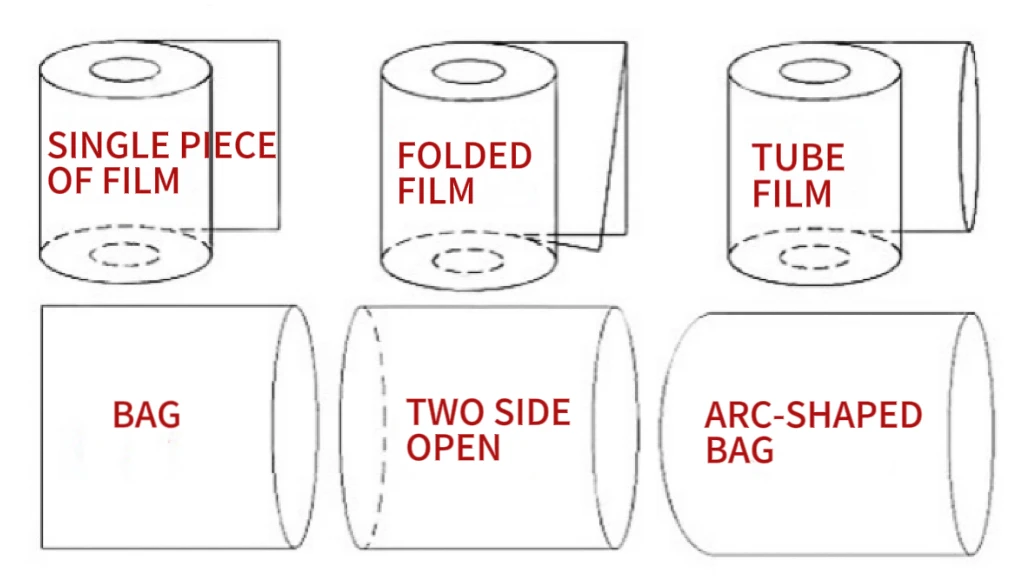 SINGLE PIECE OF FILM

FOLDED FILM

TUBE FILM

BAG

TWO SIDE OPEN

ARC-SHAPED BAG