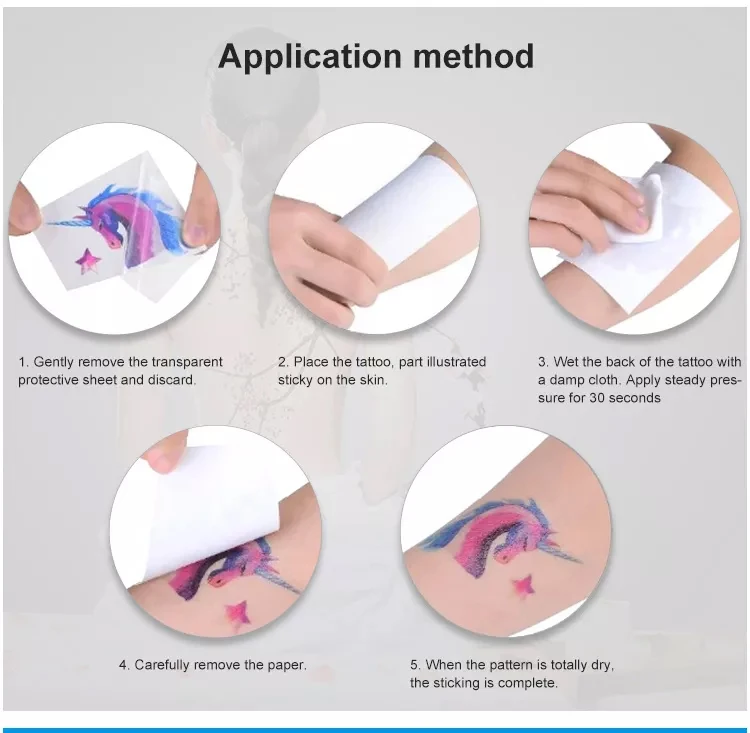 Application method

1. Gently remove the transparent protective sheet and discard.

2. Place the tattoo, part illustrated sticky on the skin.

3. Wet the back of the tattoo with a damp cloth. Apply steady pressure for 30 seconds

4. Carefully remove the paper.

5. When the pattern is totally dry, the sticking is complete.