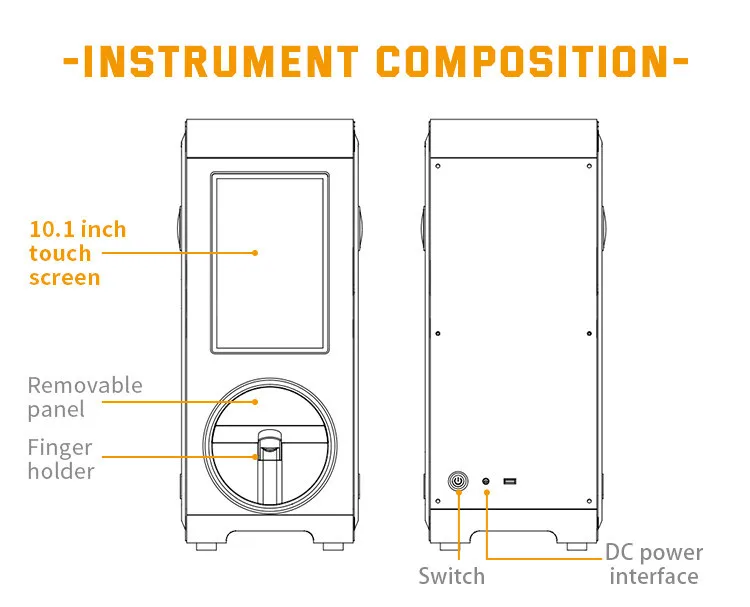 -INSTRUMENT COMPOSITION-

10.1 inch touch screen

Removable panel

Finger holder

Switch

DC power interface