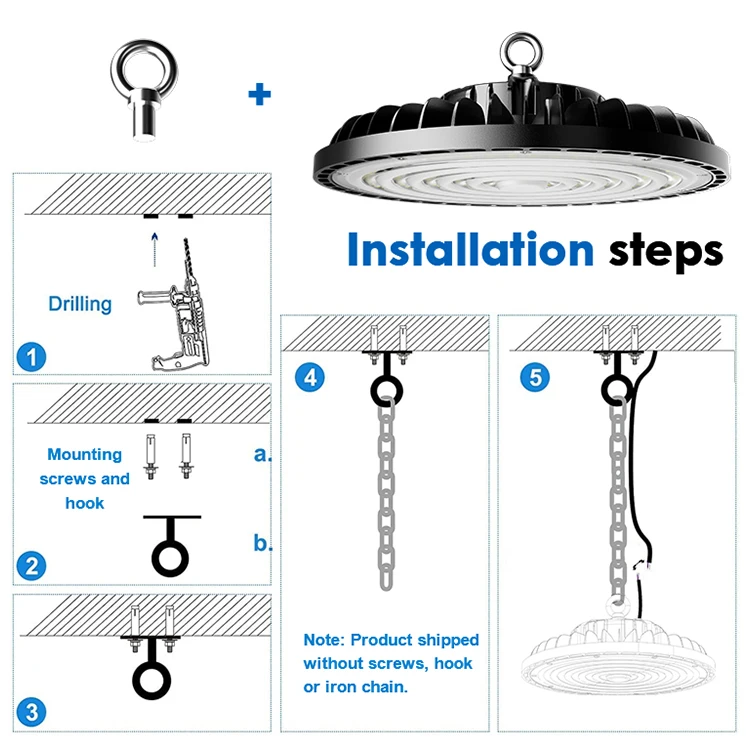 +

Installation steps

Drilling

1

Mounting screws and hook

a.

b.

2

3

4

Note: Product shipped without screws, hook or iron chain.

5