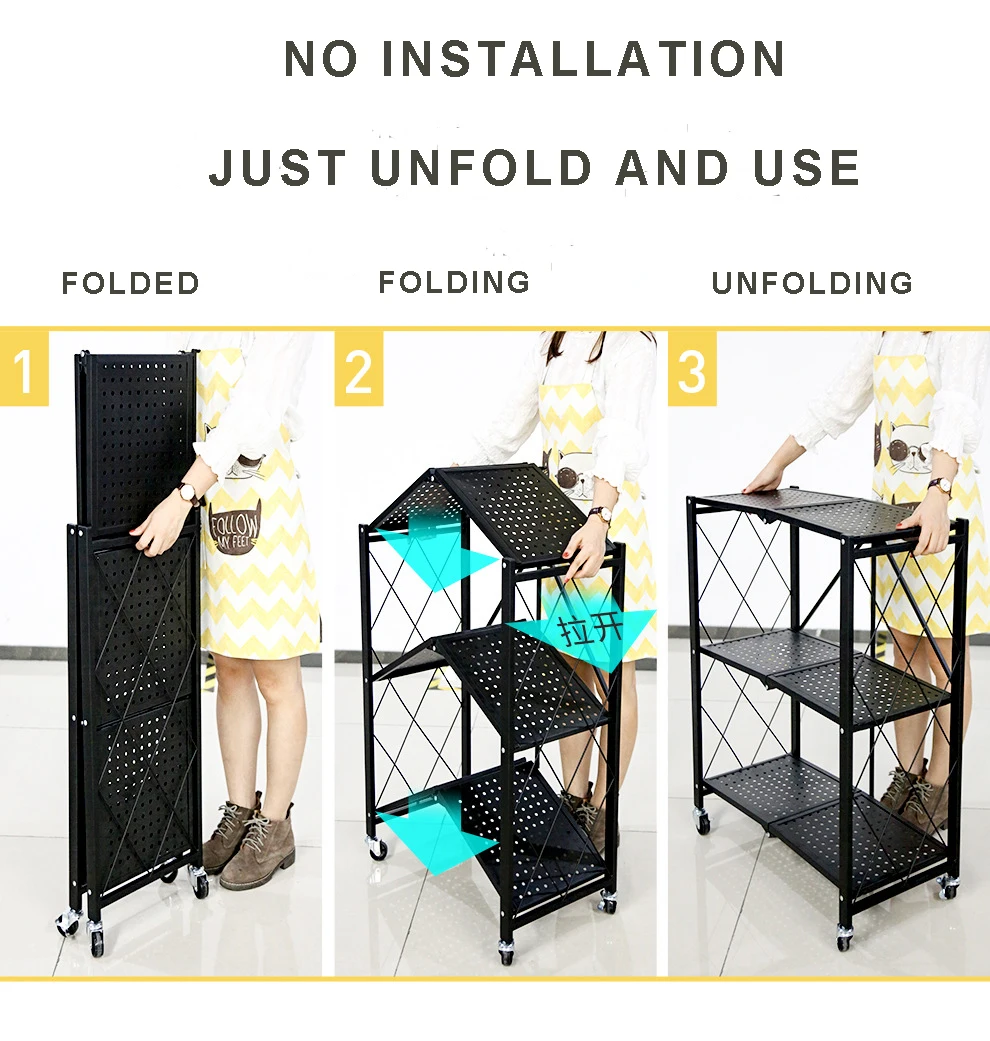 NO INSTALLATION

JUST UNFOLD AND USE

FOLDED

FOLDING

UNFOLDING

1

FOLLOW MY FEET

2

拉开

3