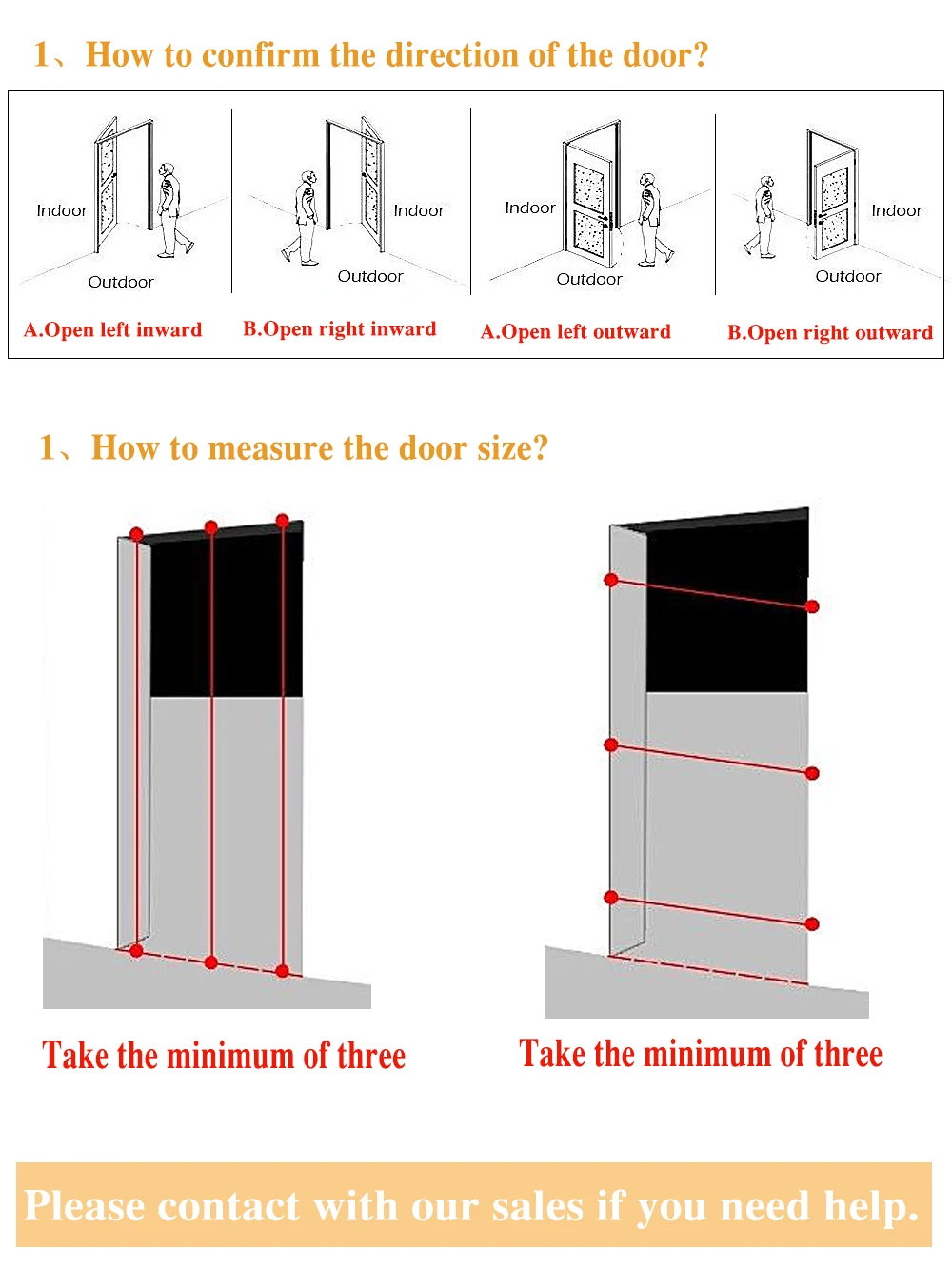 1、How to confirm the direction of the door?

Indoor
Outdoor
A.Open left inward

Indoor
Outdoor
B.Open right inward

Indoor
Outdoor
A.Open left outward

Indoor
Outdoor
B.Open right outward

1、How to measure the door size?

Take the minimum of three

Take the minimum of three

Please contact with our sales if you need help.