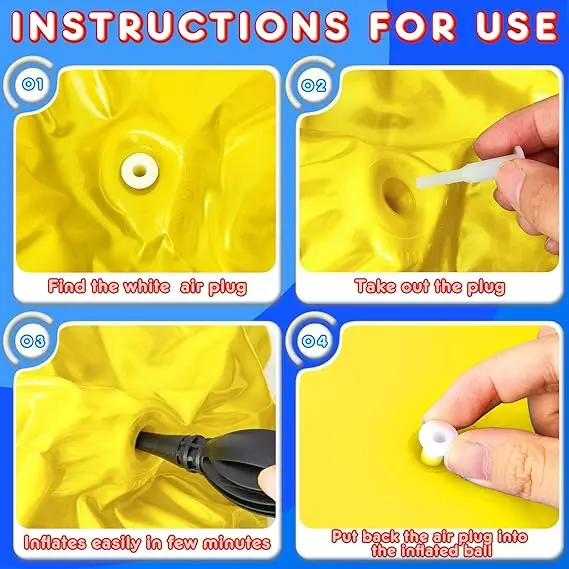 INSTRUCTIONS FOR USE

01

Find the white air plug

02

Take out the plug

03

Inflates easily in few minutes

04

Put back the air plug into the inflated ball