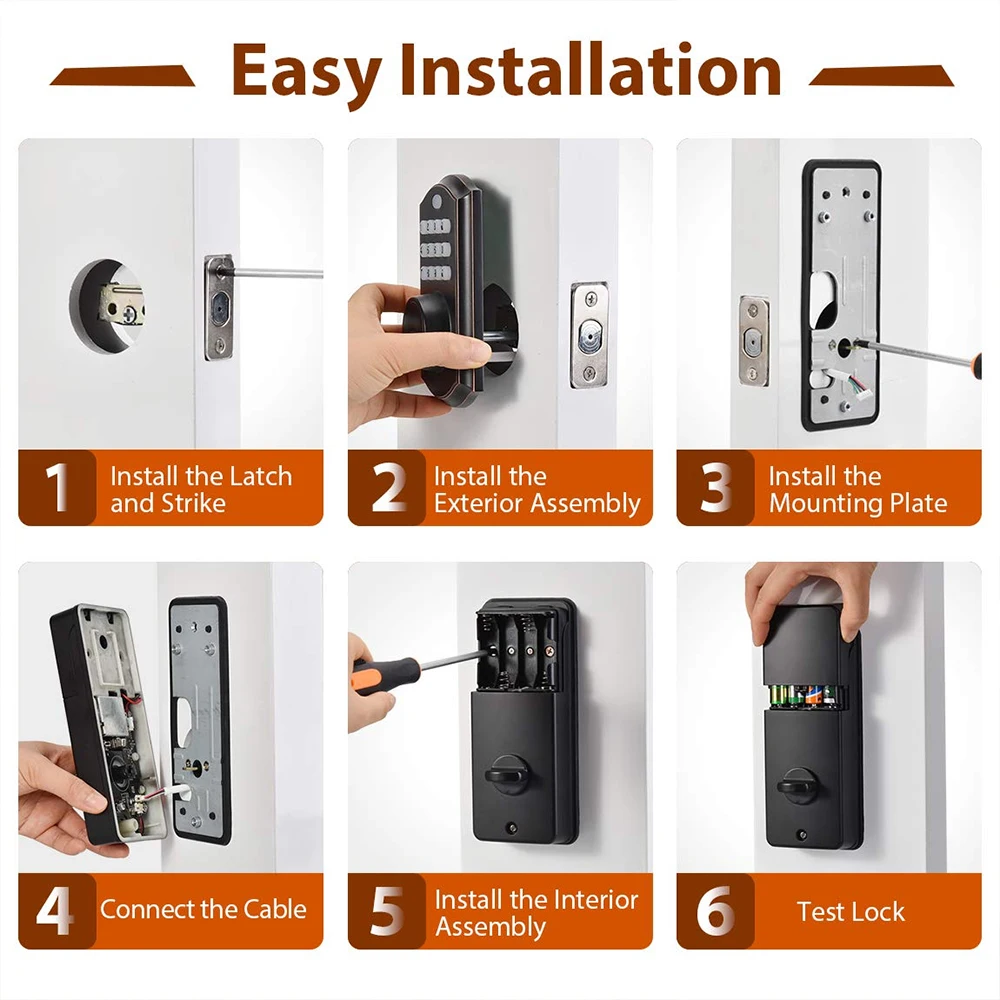 Easy Installation

1 Install the Latch and Strike

2 Install the Exterior Assembly

3 Install the Mounting Plate

4 Connect the Cable

5 Install the Interior Assembly

6 Test Lock