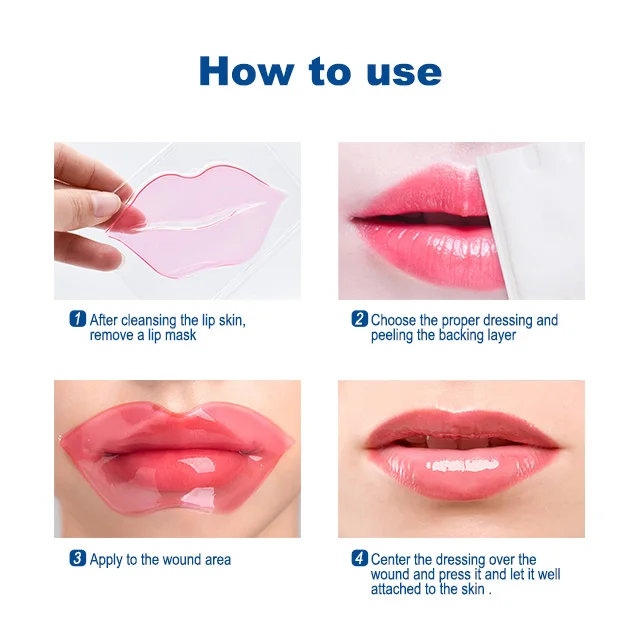 How to use

1 After cleansing the lip skin, remove a lip mask

2 Choose the proper dressing and peeling the backing layer

3 Apply to the wound area

4 Center the dressing over the wound and press it and let it well attached to the skin .