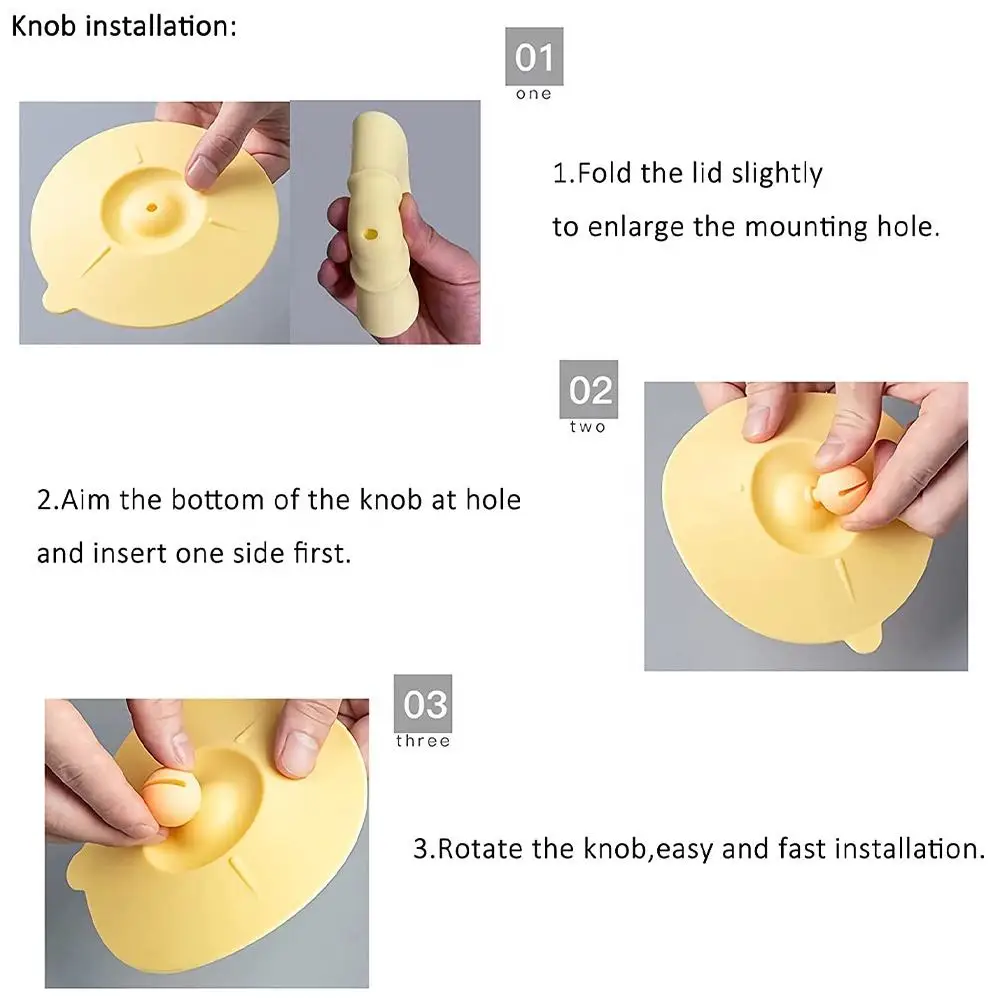 Knob installation:

01
one

1.Fold the lid slightly
to enlarge the mounting hole.

02
two

2.Aim the bottom of the knob at hole
and insert one side first.

03
three

3.Rotate the knob,easy and fast installation.