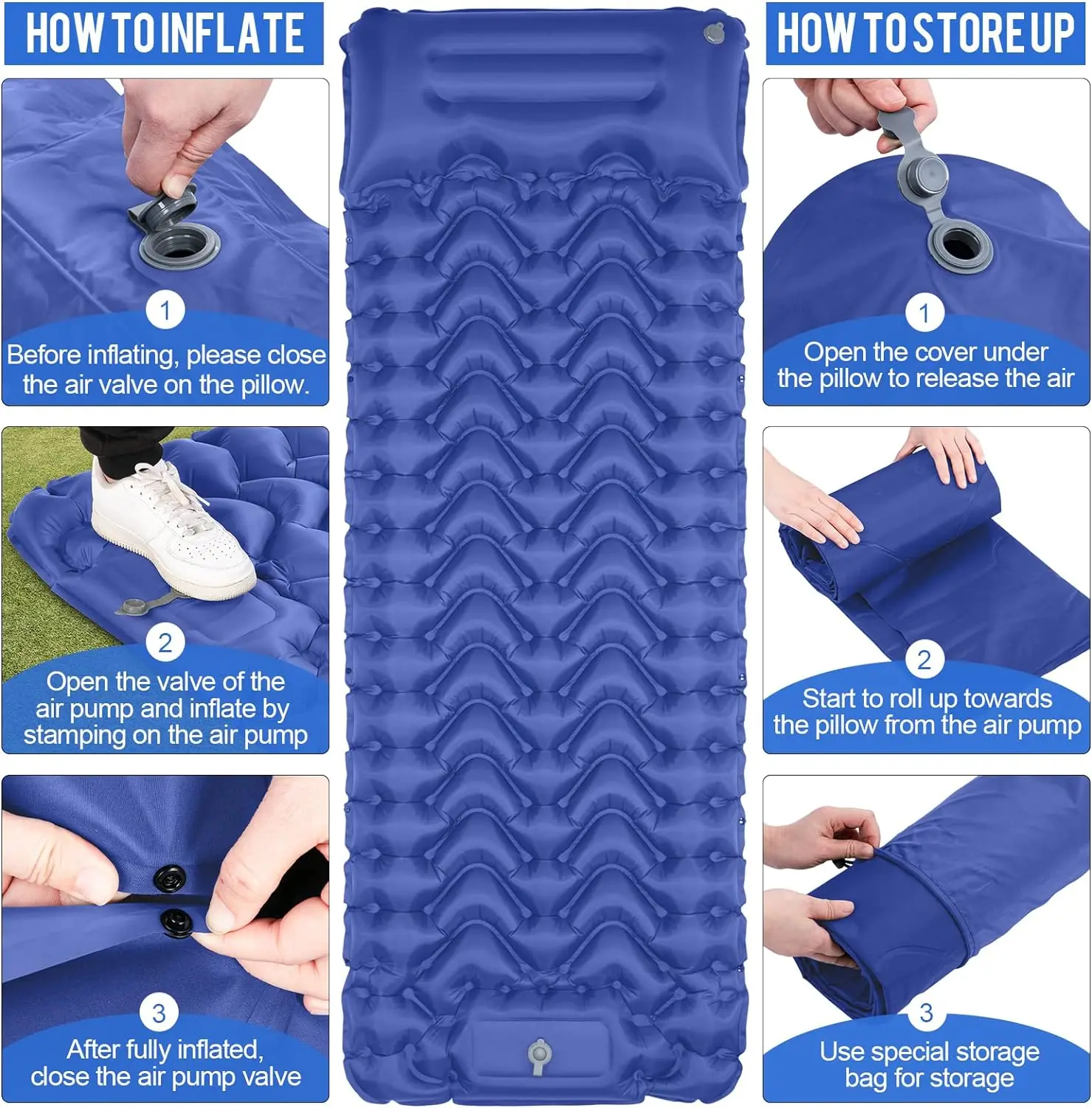 HOW TO INFLATE

1
Before inflating, please close the air valve on the pillow.

2
Open the valve of the air pump and inflate by stamping on the air pump

3
After fully inflated, close the air pump valve

HOW TO STORE UP

1
Open the cover under the pillow to release the air

2
Start to roll up towards the pillow from the air pump

3
Use special storage bag for storage