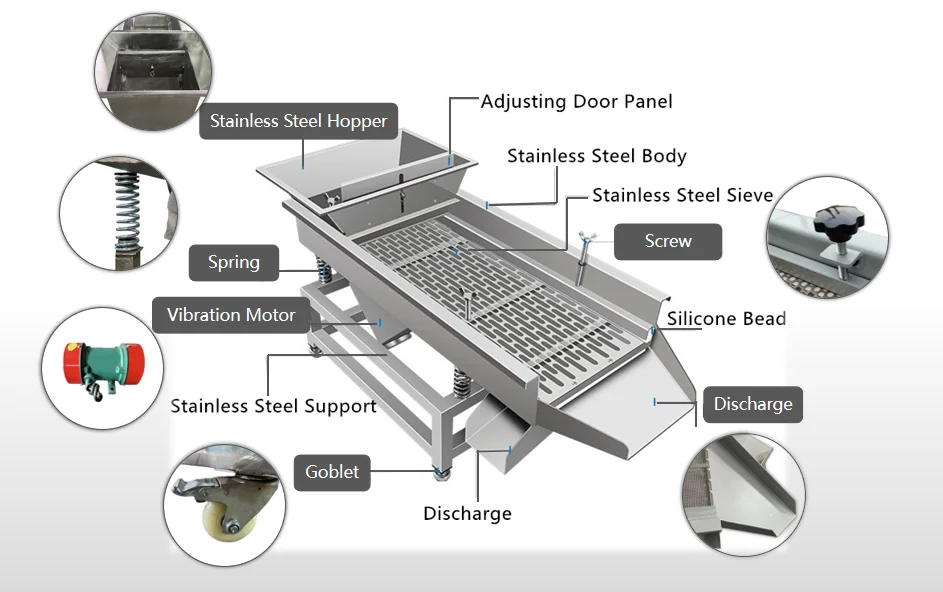 Adjusting Door Panel
Stainless Steel Hopper
Stainless Steel Body
Stainless Steel Sieve
Screw
Spring
Vibration Motor
Silicone Bead
Stainless Steel Support
Discharge
Goblet
Discharge