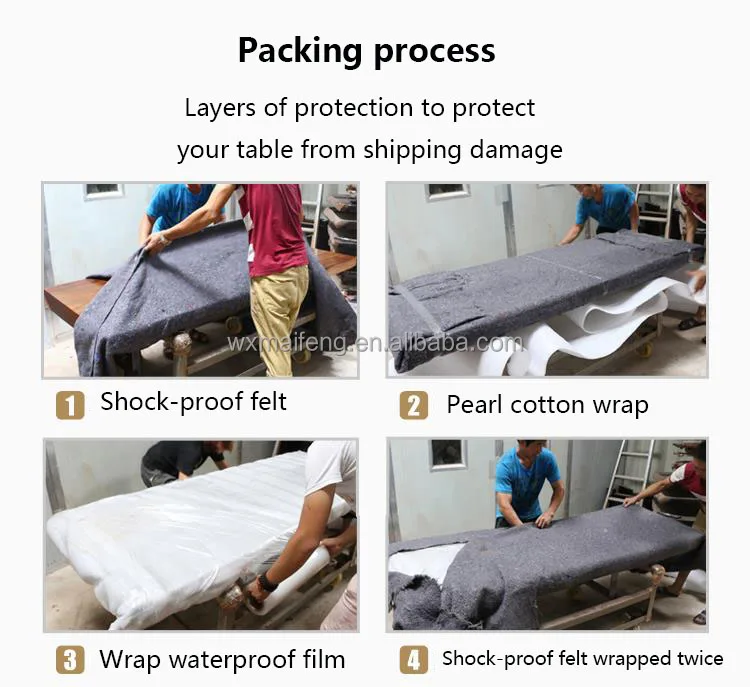 Packing process

Layers of protection to protect your table from shipping damage

wxmaifeng.en.alibaba.com

1 Shock-proof felt

2 Pearl cotton wrap

3 Wrap waterproof film

4 Shock-proof felt wrapped twice