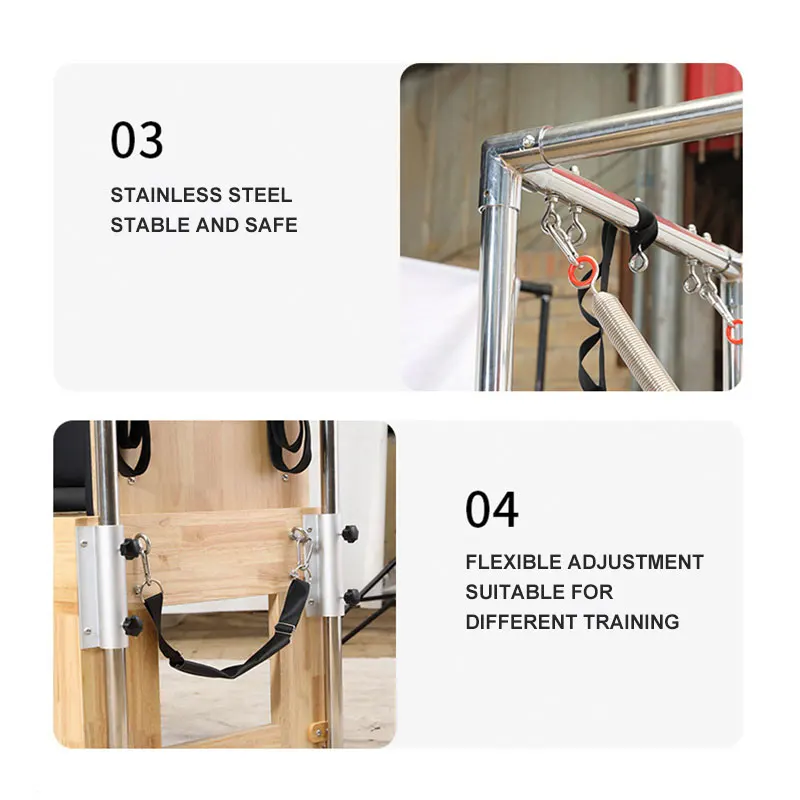 03

STAINLESS STEEL
STABLE AND SAFE

04

FLEXIBLE ADJUSTMENT
SUITABLE FOR
DIFFERENT TRAINING