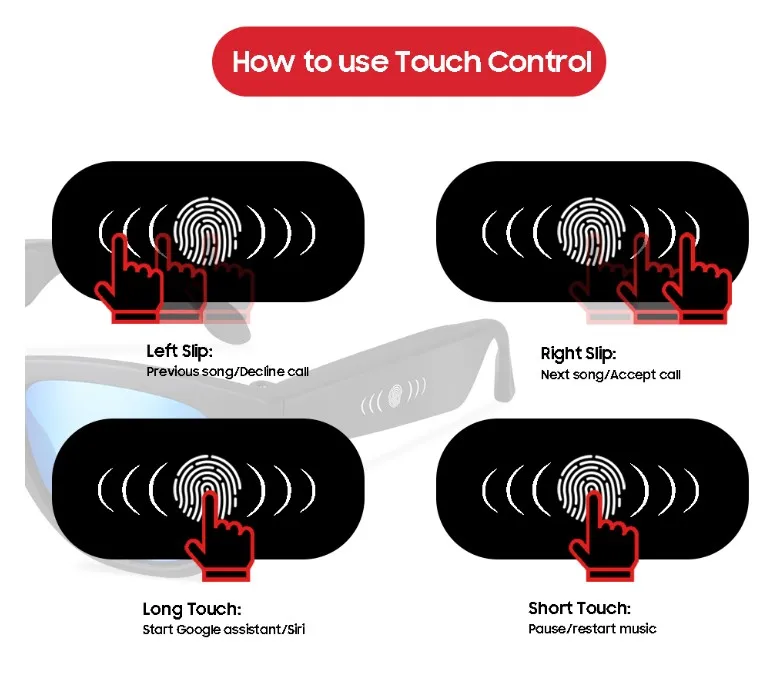 How to use Touch Control

Left Slip:
Previous song/Decline call

Right Slip:
Next song/Accept call

Long Touch:
Start Google assistant/Siri

Short Touch:
Pause/restart music