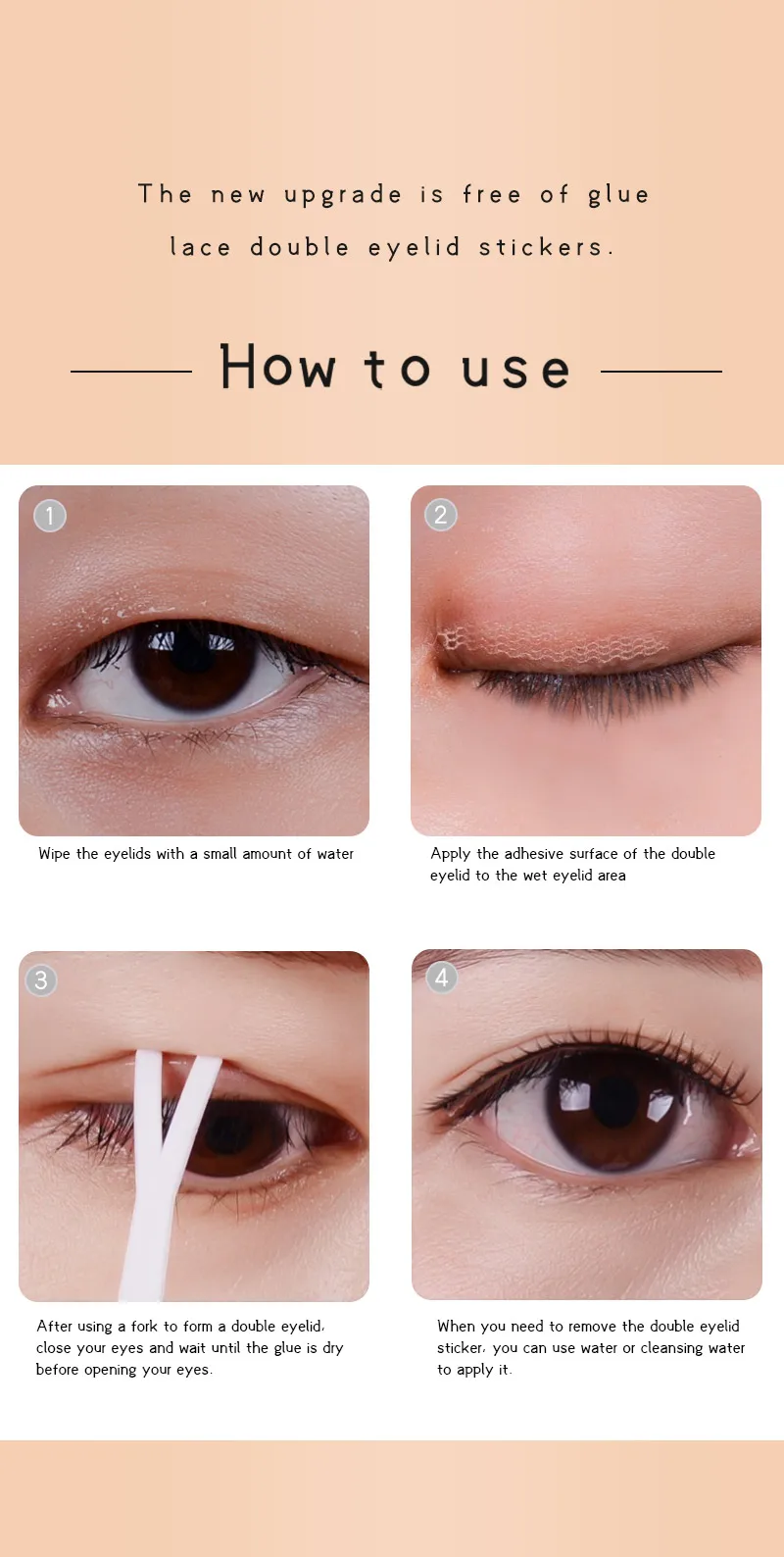 The new upgrade is free of glue lace double eyelid stickers.

How to use

1

Wipe the eyelids with a small amount of water

2

Apply the adhesive surface of the double eyelid to the wet eyelid area

3

After using a fork to form a double eyelid, close your eyes and wait until the glue is dry before opening your eyes.

4

When you need to remove the double eyelid sticker, you can use water or cleansing water to apply it.