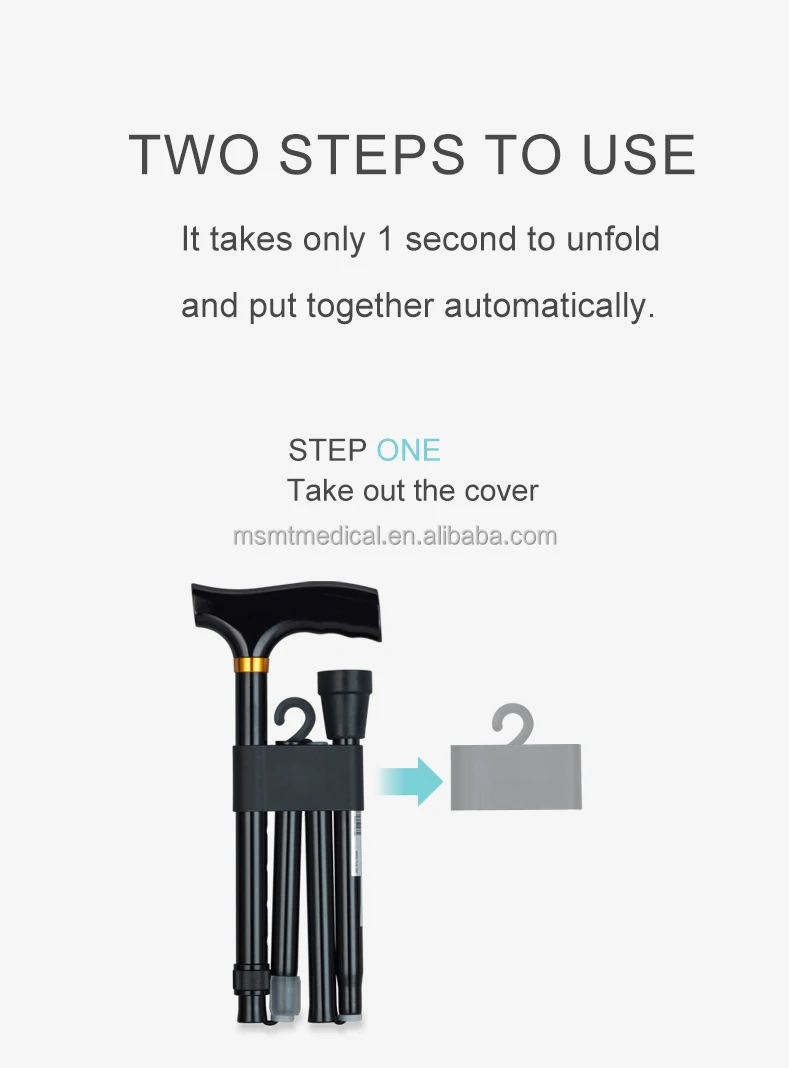 TWO STEPS TO USE

It takes only 1 second to unfold and put together automatically.

STEP ONE
Take out the cover

msmtmedical.en.alibaba.com