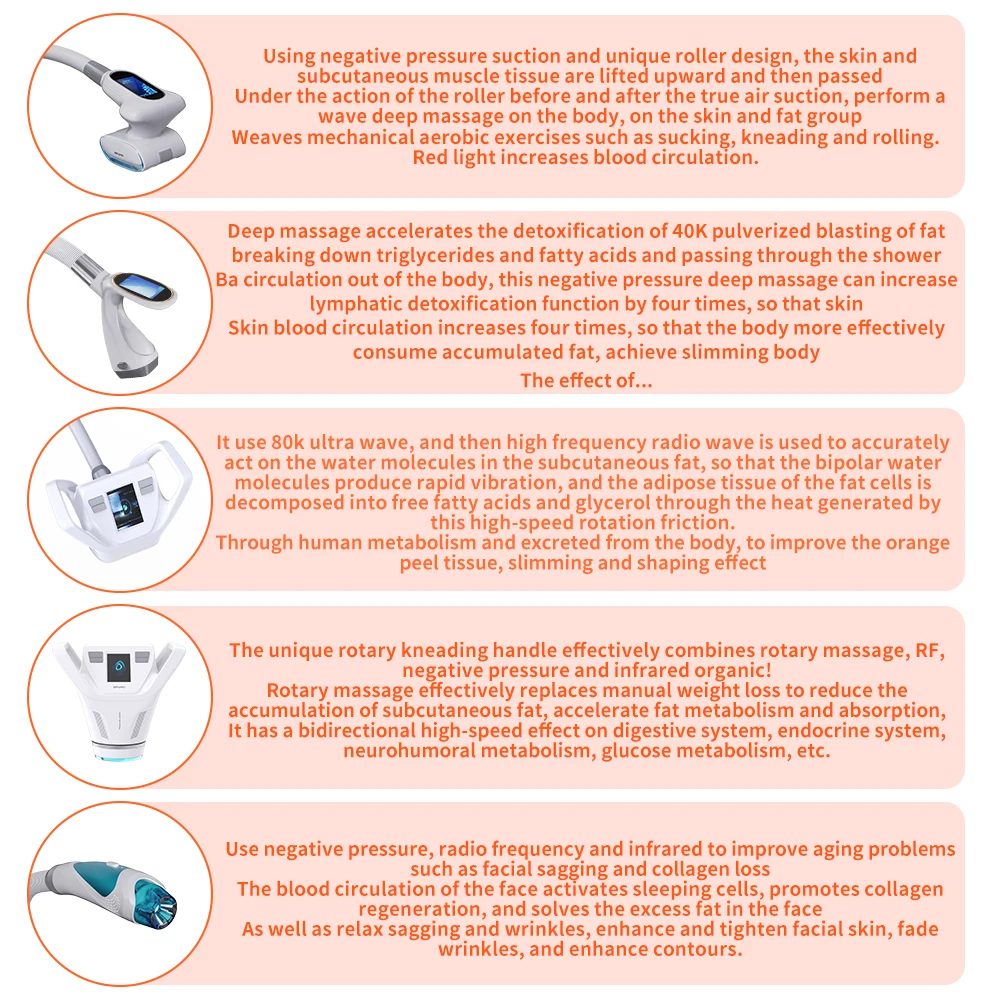 Using negative pressure suction and unique roller design, the skin and subcutaneous muscle tissue are lifted upward and then passed
Under the action of the roller before and after the true air suction, perform a wave deep massage on the body, on the skin and fat group
Weaves mechanical aerobic exercises such as sucking, kneading and rolling.
Red light increases blood circulation.

Deep massage accelerates the detoxification of 40K pulverized blasting of fat breaking down triglycerides and fatty acids and passing through the shower
Ba circulation out of the body, this negative pressure deep massage can increase lymphatic detoxification function by four times, so that skin
Skin blood circulation increases four times, so that the body more effectively consume accumulated fat, achieve slimming body
The effect of...

It use 80k ultra wave, and then high frequency radio wave is used to accurately act on the water molecules in the subcutaneous fat, so that the bipolar water molecules produce rapid vibration, and the adipose tissue of the fat cells is decomposed into free fatty acids and glycerol through the heat generated by this high-speed rotation friction.
Through human metabolism and excreted from the body, to improve the orange peel tissue, slimming and shaping effect

The unique rotary kneading handle effectively combines rotary massage, RF, negative pressure and infrared organic!
Rotary massage effectively replaces manual weight loss to reduce the accumulation of subcutaneous fat, accelerate fat metabolism and absorption,
It has a bidirectional high-speed effect on digestive system, endocrine system, neurohumoral metabolism, glucose metabolism, etc.

Use negative pressure, radio frequency and infrared to improve aging problems such as facial sagging and collagen loss
The blood circulation of the face activates sleeping cells, promotes collagen regeneration, and solves the excess fat in the face
As well as relax sagging and wrinkles, enhance and tighten facial skin, fade wrinkles, and enhance contours.