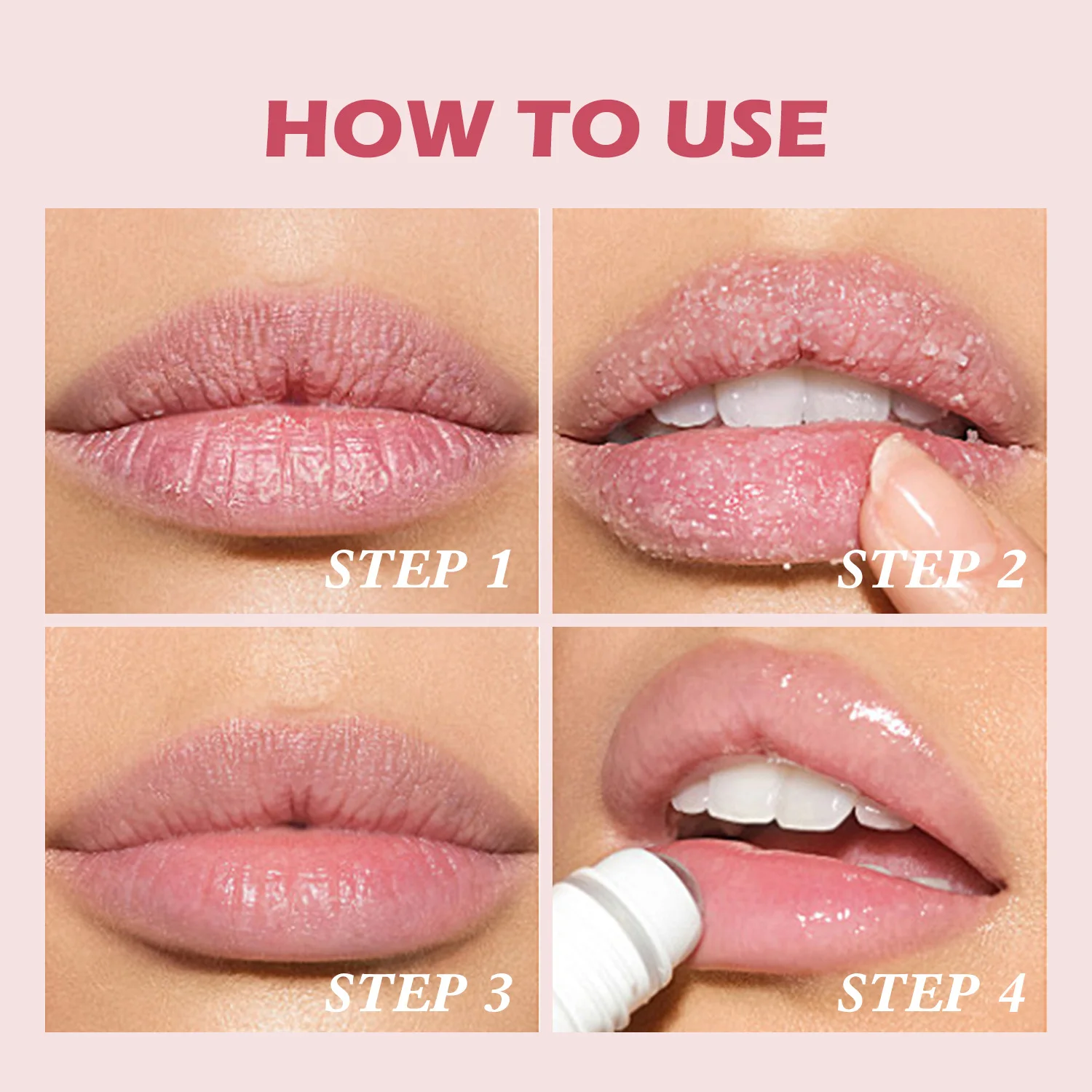 HOW TO USE

STEP 1

STEP 2

STEP 3

STEP 4