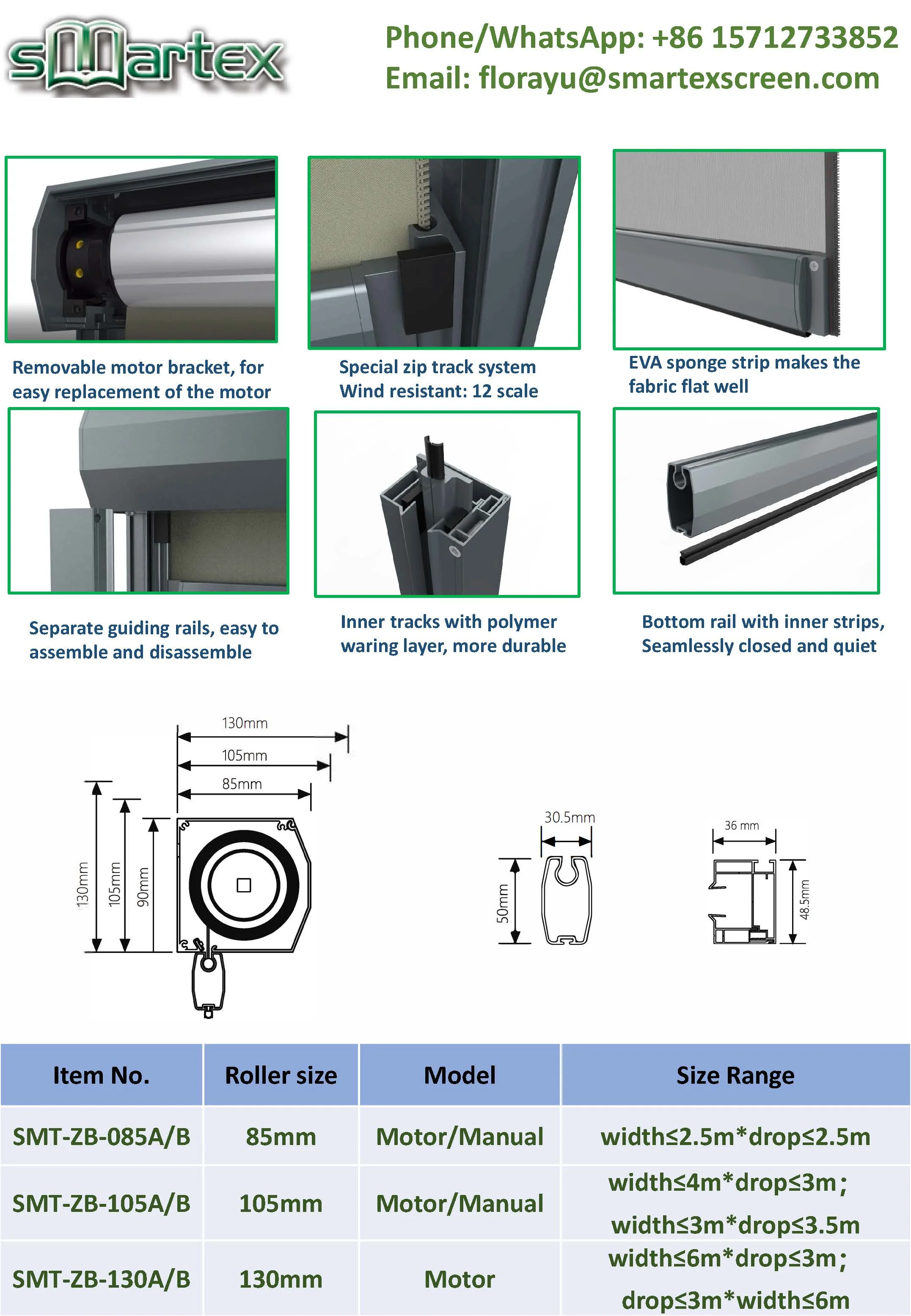 smartex

Phone/WhatsApp: +86 15712733852
Email: florayu@smartexscreen.com

Removable motor bracket, for easy replacement of the motor

Special zip track system
Wind resistant: 12 scale

EVA sponge strip makes the fabric flat well

Separate guiding rails, easy to assemble and disassemble

Inner tracks with polymer waring layer, more durable

Bottom rail with inner strips, Seamlessly closed and quiet

130mm
105mm
85mm
130mm
105mm
90mm

30.5mm
50mm

36 mm
48.5mm

| Item No. | Roller size | Model | Size Range |
|---|---|---|---|
| SMT-ZB-085A/B | 85mm | Motor/Manual | width≤2.5m*drop≤2.5m |
| SMT-ZB-105A/B | 105mm | Motor/Manual | width≤4m*drop≤3m; width≤3m*drop≤3.5m |
| SMT-ZB-130A/B | 130mm | Motor | width≤6m*drop≤3m; drop≤3m*width≤6m |