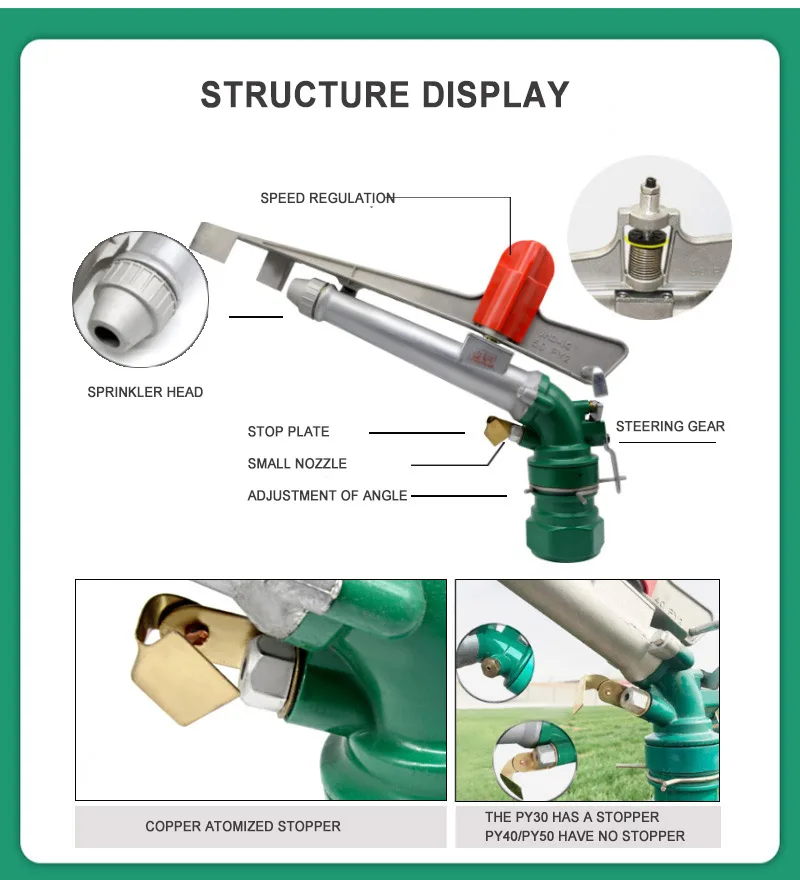 STRUCTURE DISPLAY

SPEED REGULATION

SPRINKLER HEAD

STOP PLATE

SMALL NOZZLE

ADJUSTMENT OF ANGLE

STEERING GEAR

COPPER ATOMIZED STOPPER

THE PY30 HAS A STOPPER
PY40/PY50 HAVE NO STOPPER