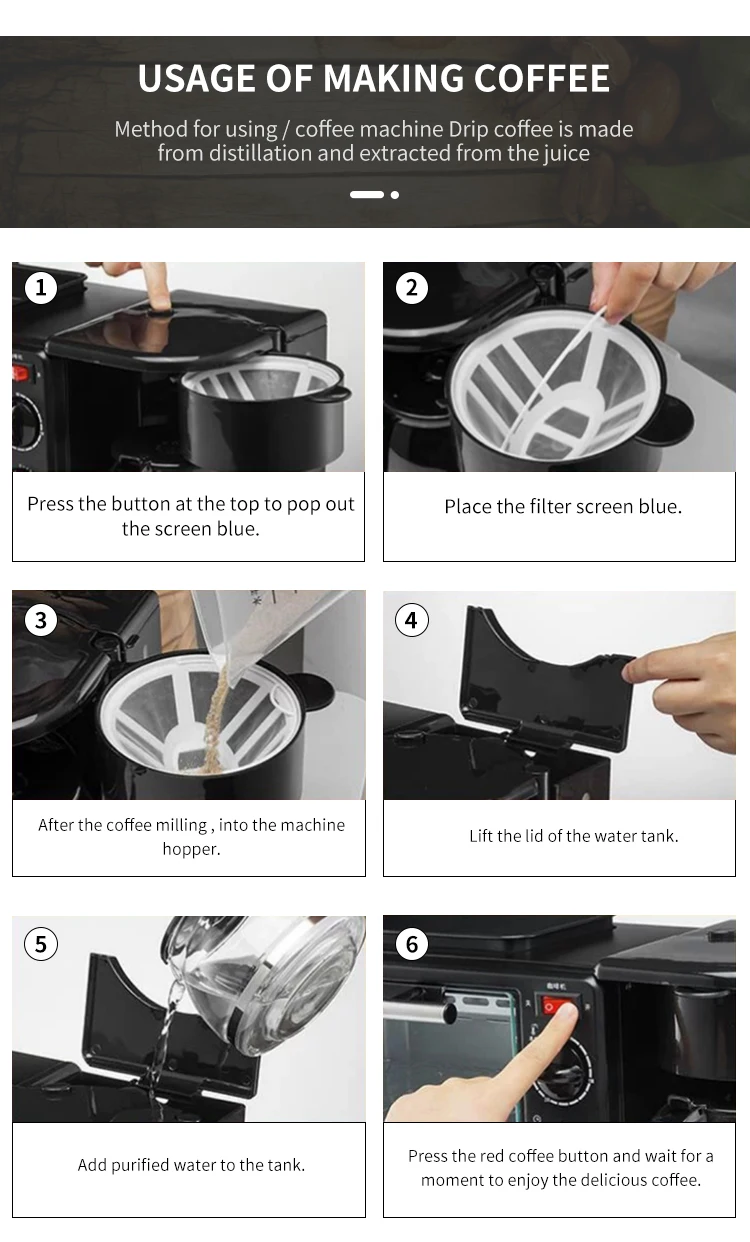 USAGE OF MAKING COFFEE

Method for using / coffee machine Drip coffee is made from distillation and extracted from the juice

1

Press the button at the top to pop out the screen blue.

2

Place the filter screen blue.

3

After the coffee milling , into the machine hopper.

4

Lift the lid of the water tank.

5

Add purified water to the tank.

6

Press the red coffee button and wait for a moment to enjoy the delicious coffee.