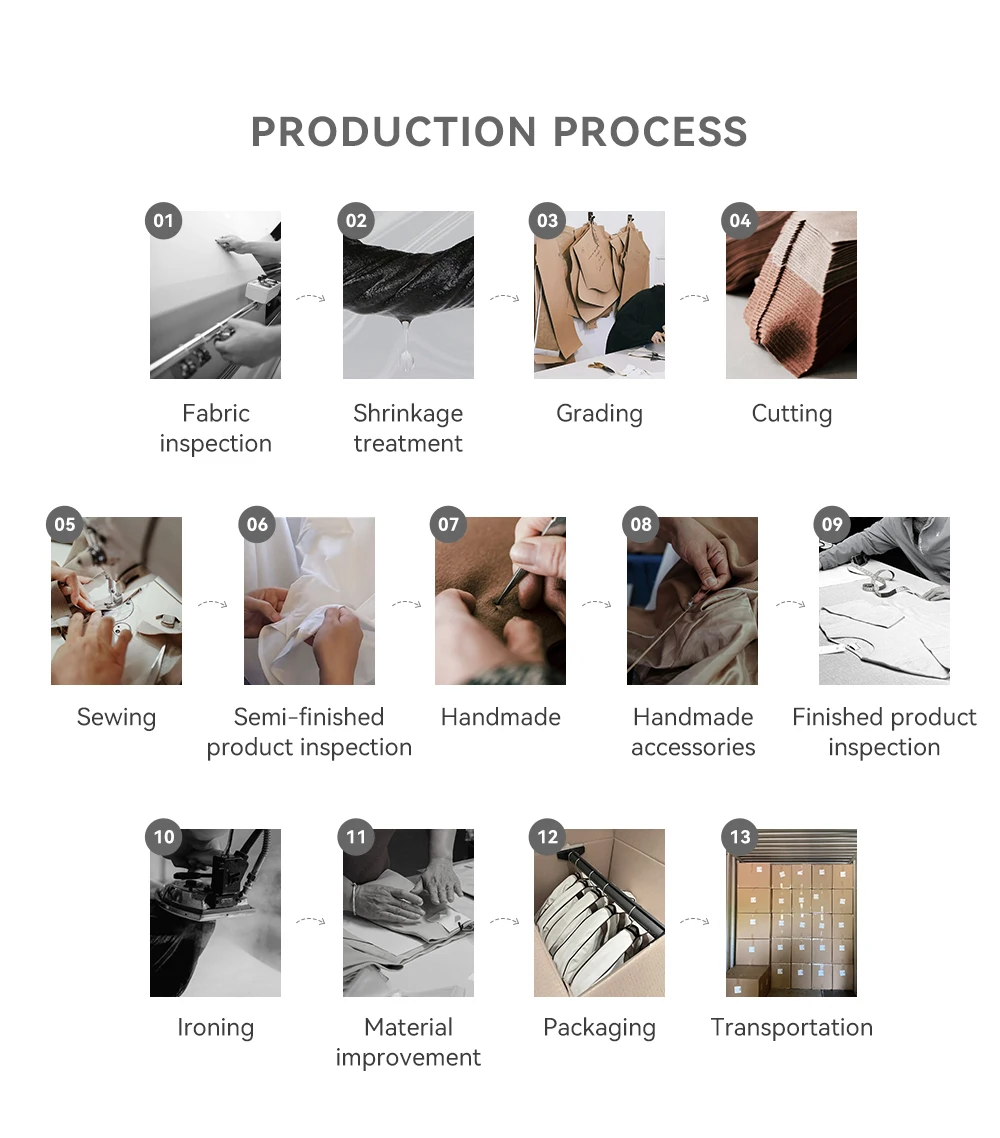 PRODUCTION PROCESS

01
Fabric inspection

02
Shrinkage treatment

03
Grading

04
Cutting

05
Sewing

06
Semi-finished product inspection

07
Handmade

08
Handmade accessories

09
Finished product inspection

10
Ironing

11
Material improvement

12
Packaging

13
Transportation