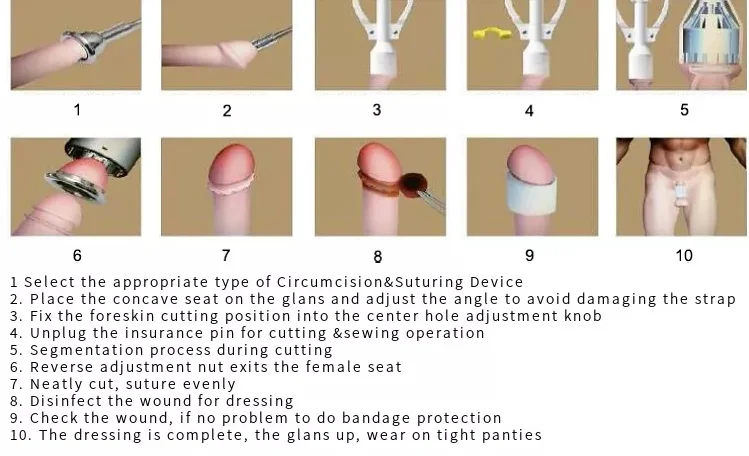 1 2 3 4 5

6 7 8 9 10

1 Select the appropriate type of Circumcision&Suturing Device
2. Place the concave seat on the glans and adjust the angle to avoid damaging the strap
3. Fix the foreskin cutting position into the center hole adjustment knob
4. Unplug the insurance pin for cutting &sewing operation
5. Segmentation process during cutting
6. Reverse adjustment nut exits the female seat
7. Neatly cut, suture evenly
8. Disinfect the wound for dressing
9. Check the wound, if no problem to do bandage protection
10. The dressing is complete, the glans up, wear on tight panties