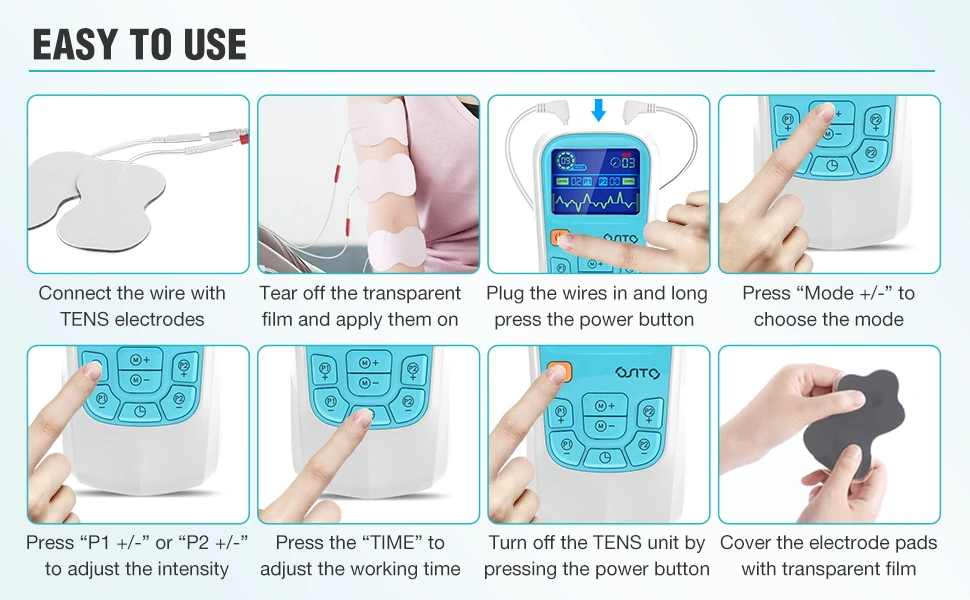 EASY TO USE

Connect the wire with TENS electrodes

Tear off the transparent film and apply them on

Plug the wires in and long press the power button

Press “Mode +/-” to choose the mode

Press “P1 +/-” or “P2 +/-” to adjust the intensity

Press the “TIME” to adjust the working time

Turn off the TENS unit by pressing the power button

Cover the electrode pads with transparent film