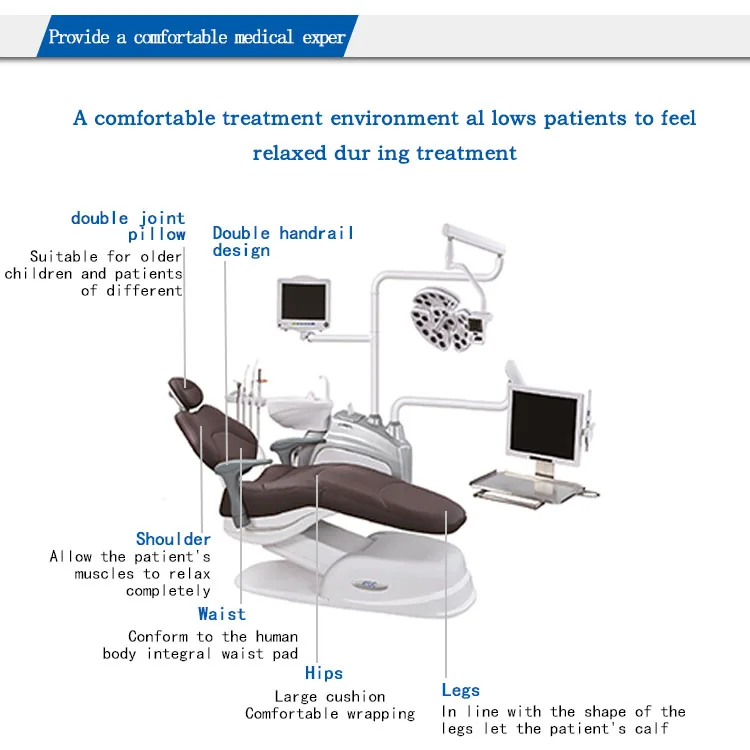 Provide a comfortable medical exper

A comfortable treatment environment al lows patients to feel relaxed dur ing treatment

double joint pillow
Suitable for older children and patients of different

Double handrail design

Shoulder
Allow the patient's muscles to relax completely

Waist
Conform to the human body integral waist pad

Hips
Large cushion Comfortable wrapping

Legs
In line with the shape of the legs let the patient's calf