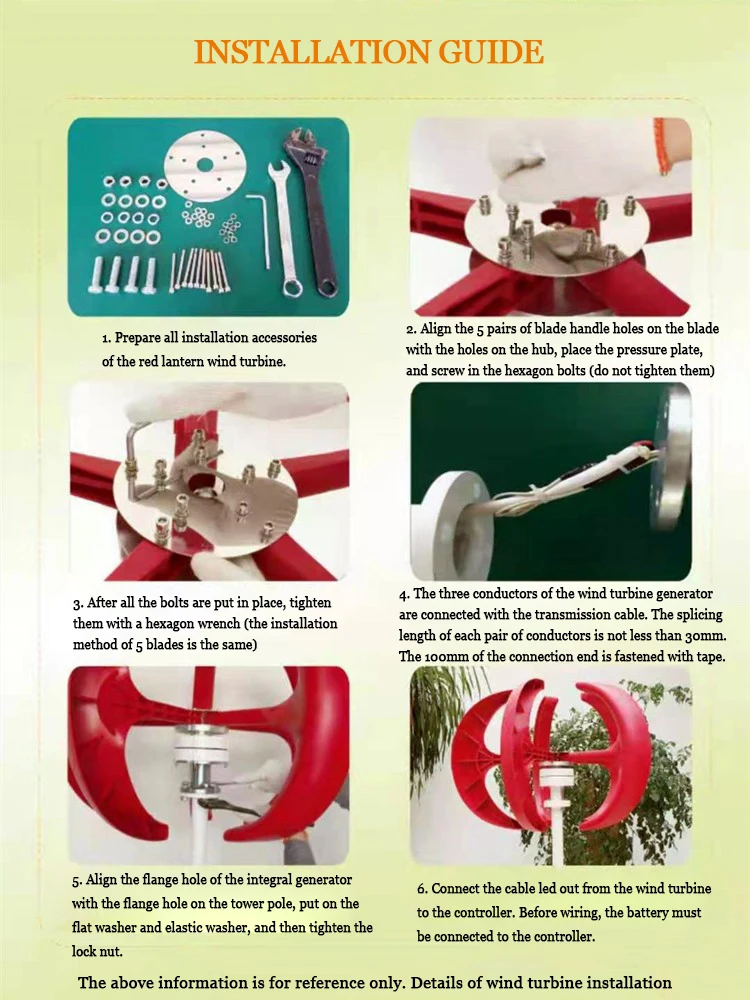 INSTALLATION GUIDE

1. Prepare all installation accessories of the red lantern wind turbine.

2. Align the 5 pairs of blade handle holes on the blade with the holes on the hub, place the pressure plate, and screw in the hexagon bolts (do not tighten them)

3. After all the bolts are put in place, tighten them with a hexagon wrench (the installation method of 5 blades is the same)

4. The three conductors of the wind turbine generator are connected with the transmission cable. The splicing length of each pair of conductors is not less than 30mm. The 100mm of the connection end is fastened with tape.

5. Align the flange hole of the integral generator with the flange hole on the tower pole, put on the flat washer and elastic washer, and then tighten the lock nut.

6. Connect the cable led out from the wind turbine to the controller. Before wiring, the battery must be connected to the controller.

The above information is for reference only. Details of wind turbine installation