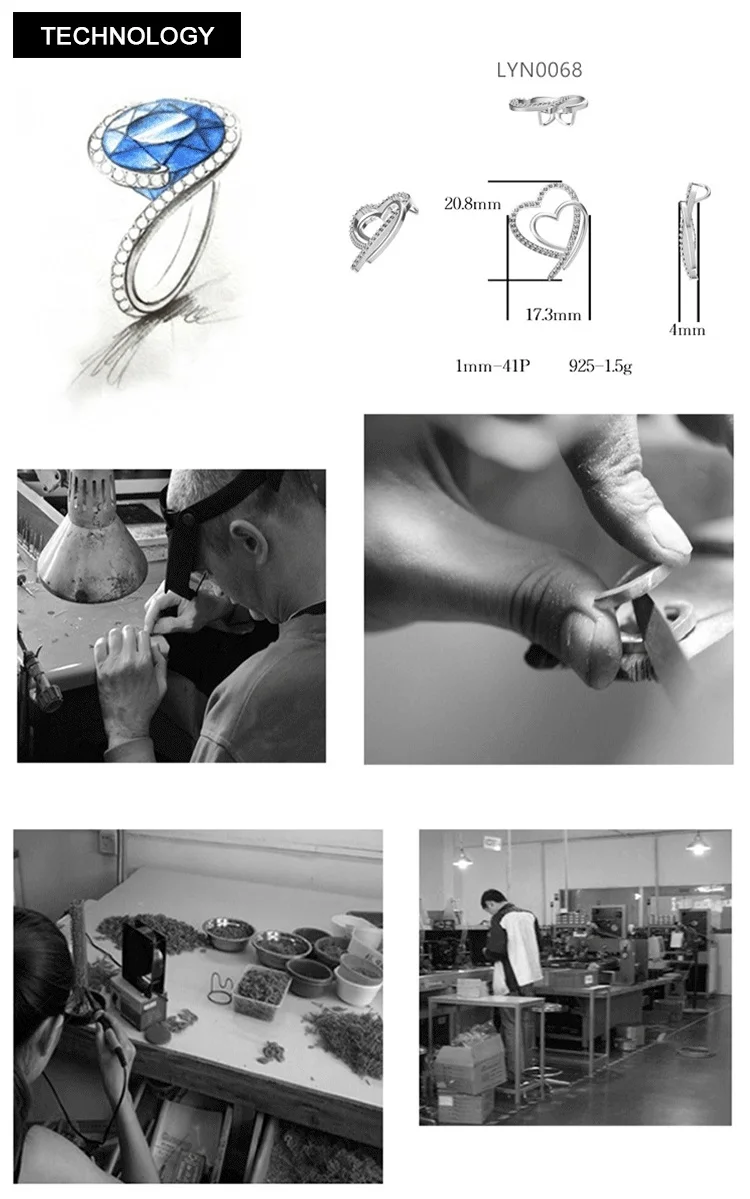 TECHNOLOGY

LYN0068

20.8mm

17.3mm

4mm

1mm-41P 925-1.5g