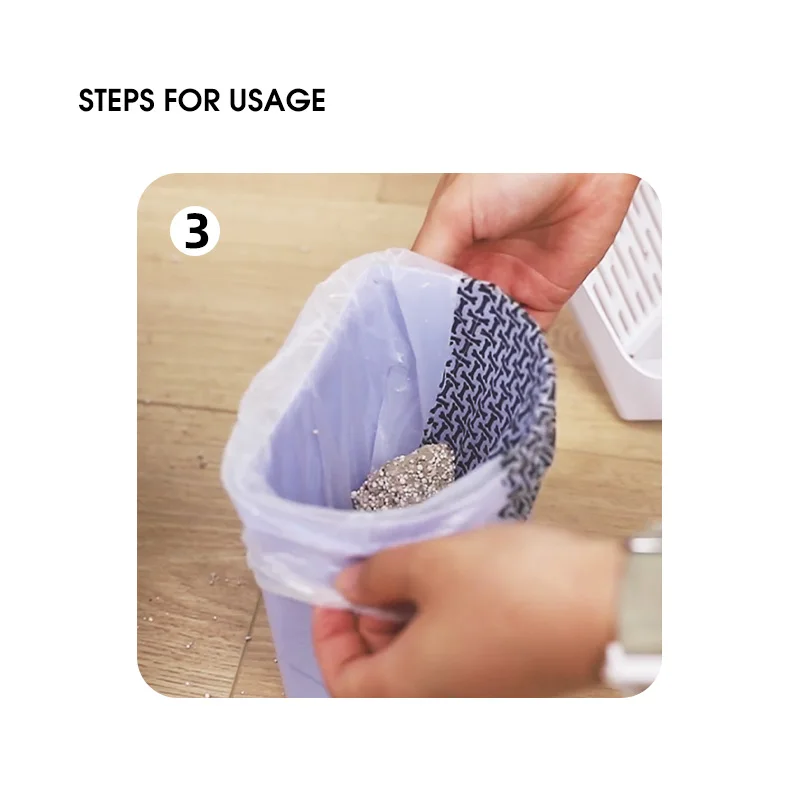 STEPS FOR USAGE

3