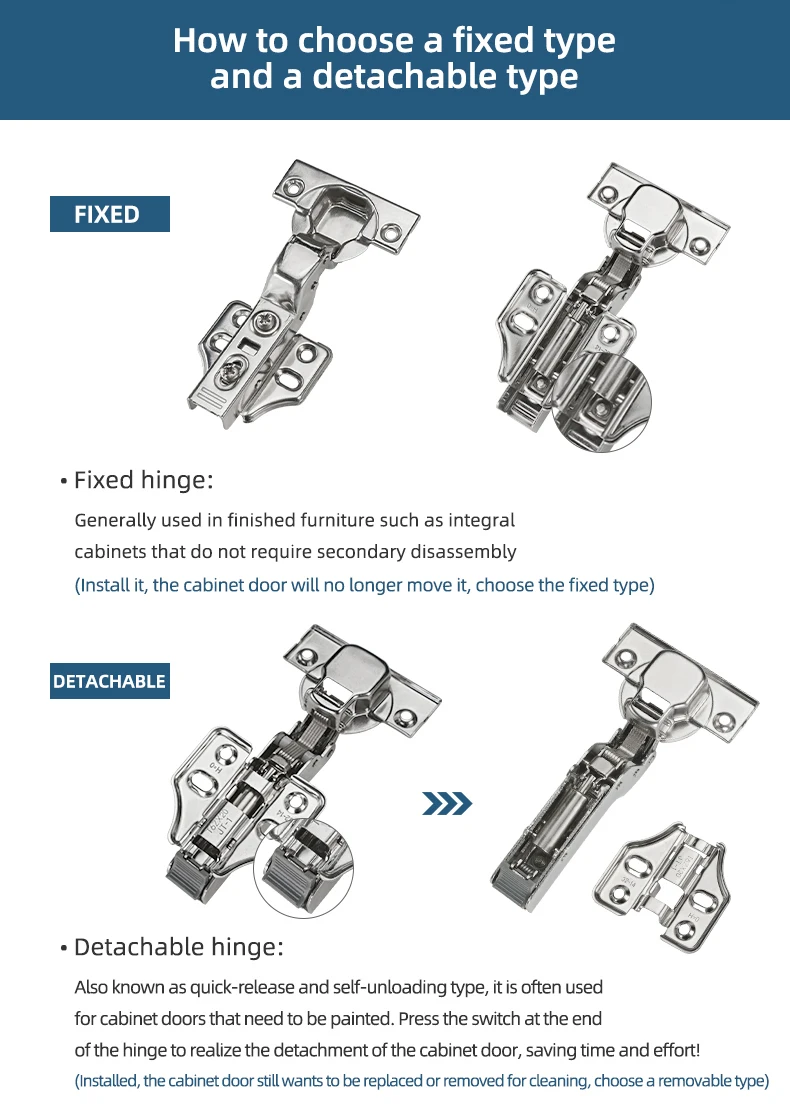 How to choose a fixed type and a detachable type

FIXED

• Fixed hinge:

Generally used in finished furniture such as integral cabinets that do not require secondary disassembly

(Install it, the cabinet door will no longer move it, choose the fixed type)

DETACHABLE

• Detachable hinge:

Also known as quick-release and self-unloading type, it is often used for cabinet doors that need to be painted. Press the switch at the end of the hinge to realize the detachment of the cabinet door, saving time and effort!

(Installed, the cabinet door still wants to be replaced or removed for cleaning, choose a removable type)