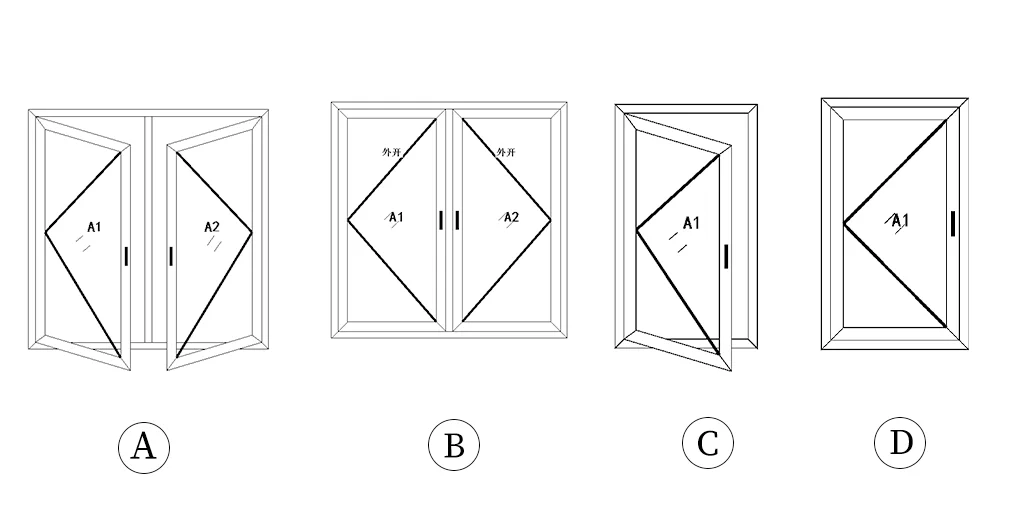 A1
A2
外开
A1
外开
A2
A1
A1
A
B
C
D